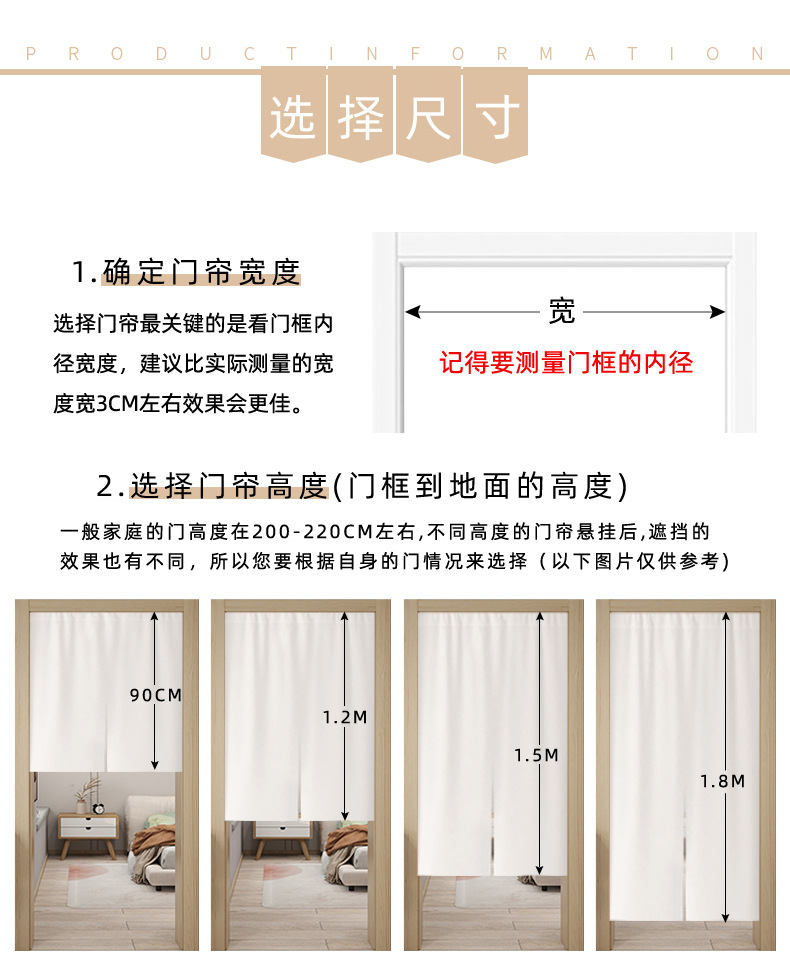 PRODUCTINFORMATION

选择尺寸

1.确定门帘宽度

选择门帘最关键的是看门框内径宽度，建议比实际测量的宽度宽3CM左右效果会更佳。

宽

记得要测量门框的内径

2.选择门帘高度(门框到地面的高度)

一般家庭的门高度在200-220CM左右,不同高度的门帘悬挂后,遮挡的效果也有不同，所以您要根据自身的门情况来选择（以下图片仅供参考）

90CM

1.2M

1.5M

1.8M