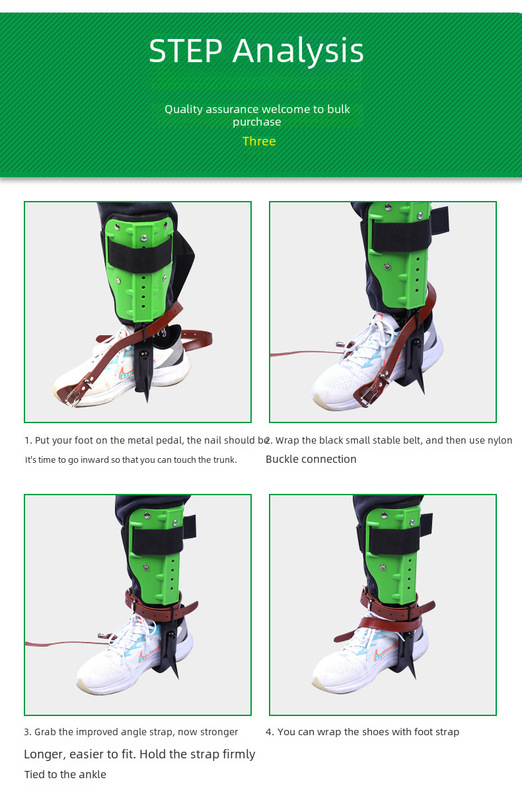 STEP Analysis

Quality assurance welcome to bulk purchase

Three

1. Put your foot on the metal pedal, the nail should be

It's time to go inward so that you can touch the trunk.

2. Wrap the black small stable belt, and then use nylon

Buckle connection

3. Grab the improved angle strap, now stronger

Longer, easier to fit. Hold the strap firmly

Tied to the ankle

4. You can wrap the shoes with foot strap