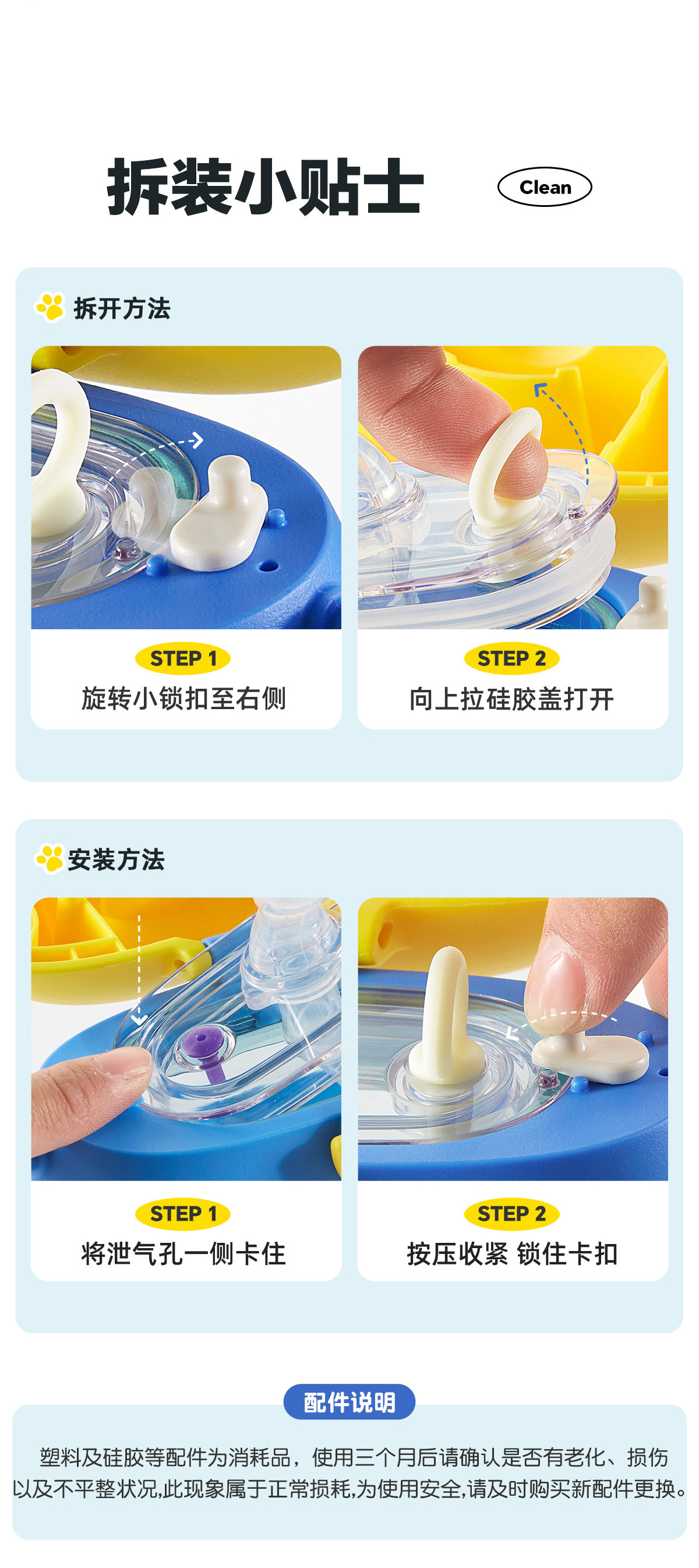 拆装小贴士 Clean

拆开方法

STEP 1
旋转小锁扣至右侧

STEP 2
向上拉硅胶盖打开

安装方法

STEP 1
将泄气孔一侧卡住

STEP 2
按压收紧 锁住卡扣

配件说明

塑料及硅胶等配件为消耗品，使用三个月后请确认是否有老化、损伤以及不平整状况,此现象属于正常损耗,为使用安全,请及时购买新配件更换。