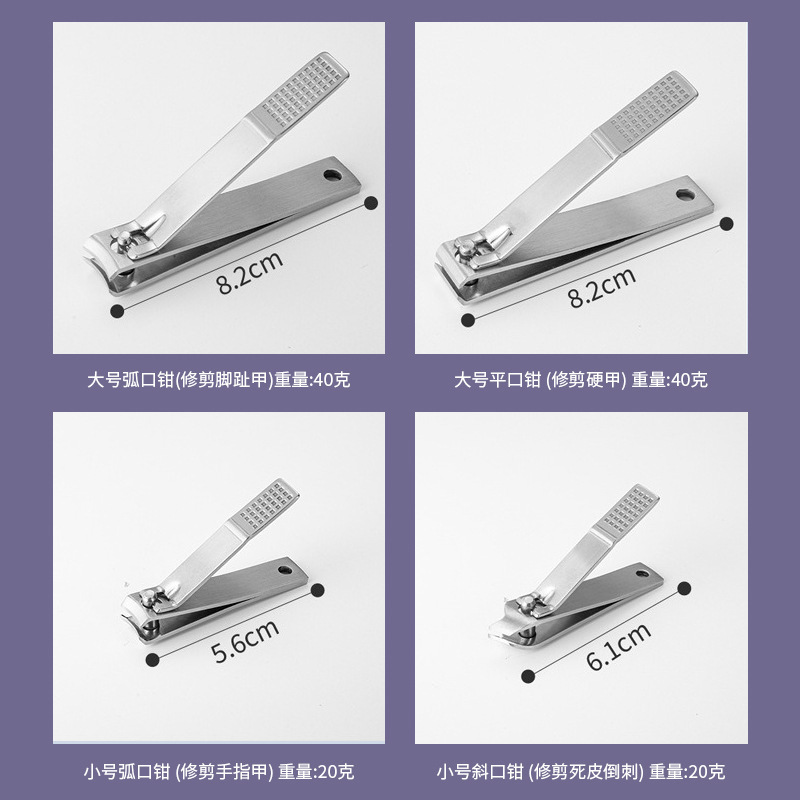 8.2cm

大号弧口钳(修剪脚趾甲)重量:40克

8.2cm

大号平口钳 (修剪硬甲) 重量:40克

5.6cm

小号弧口钳 (修剪手指甲) 重量:20克

6.1cm

小号斜口钳 (修剪死皮倒刺) 重量:20克