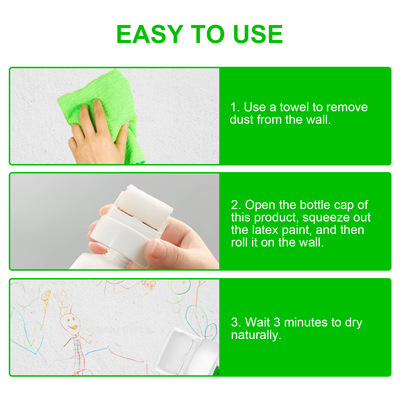 EASY TO USE

1. Use a towel to remove dust from the wall.

2. Open the bottle cap of this product, squeeze out the latex paint, and then roll it on the wall.

3. Wait 3 minutes to dry naturally.