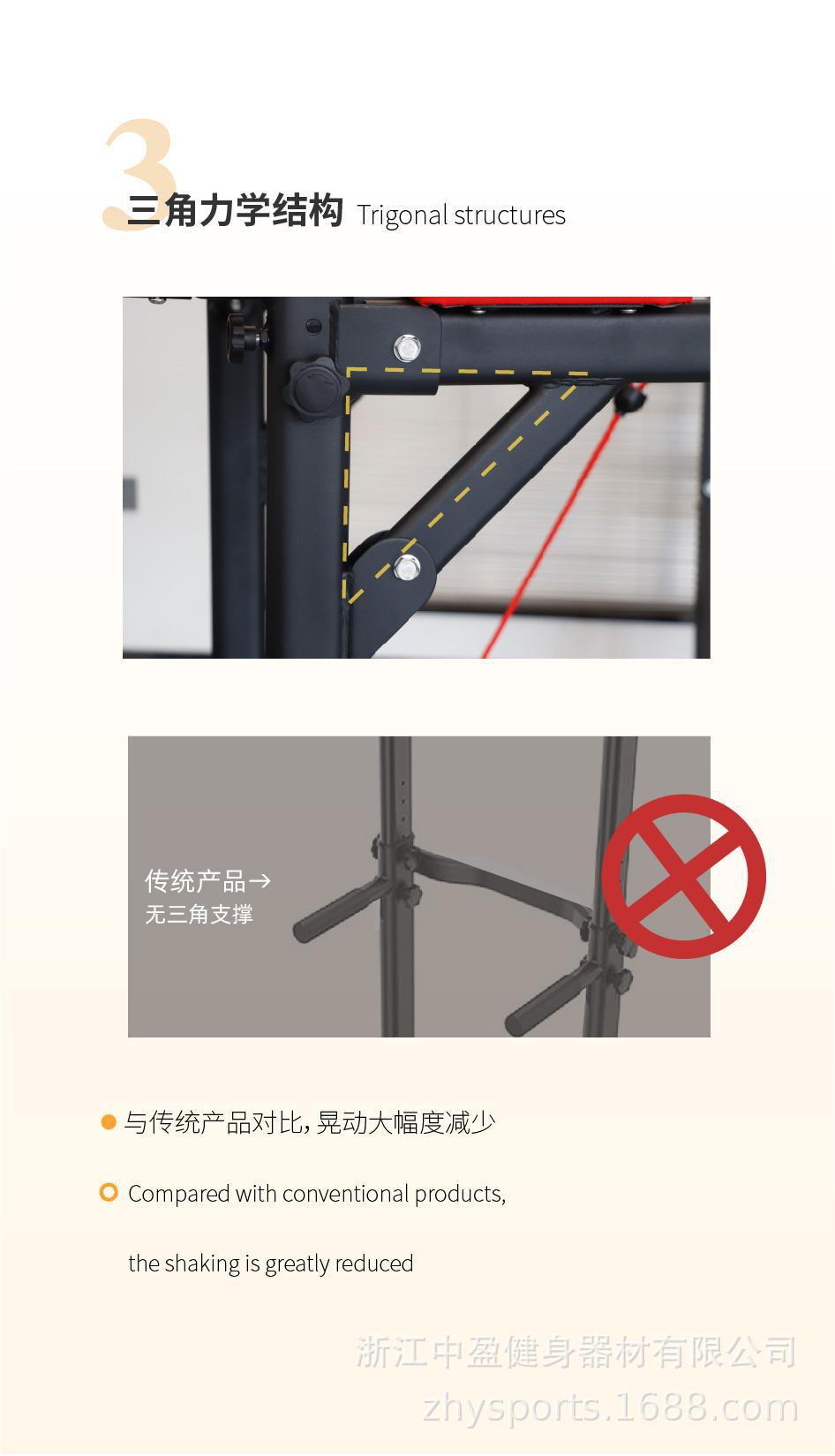 3

三角力学结构 Trigonal structures

传统产品→
无三角支撑

与传统产品对比，晃动大幅度减少

Compared with conventional products,

the shaking is greatly reduced

浙江中盈健身器材有限公司
zhysports.1688.com