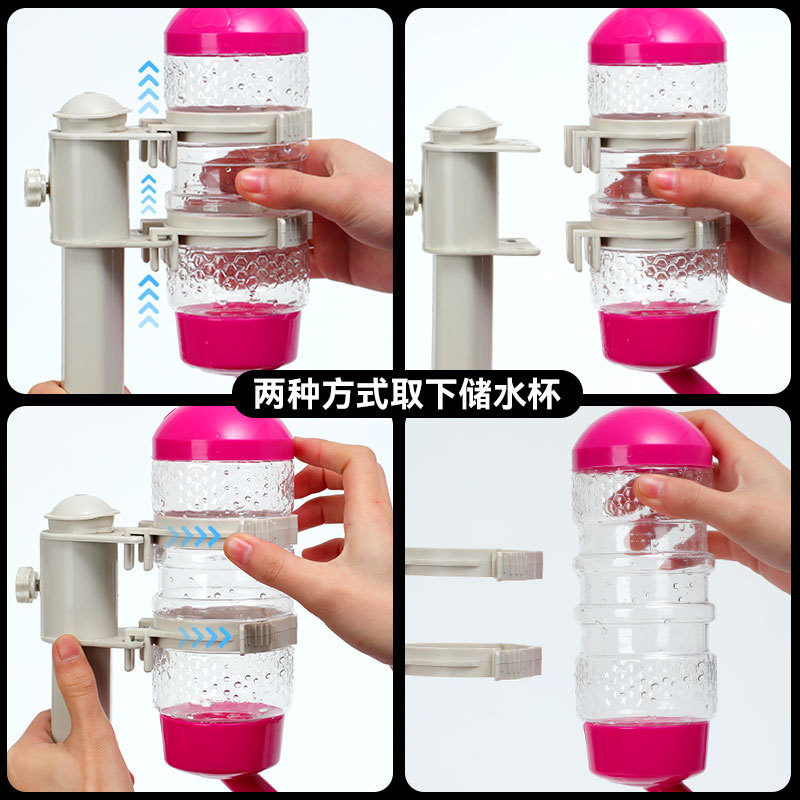 两种方式取下储水杯