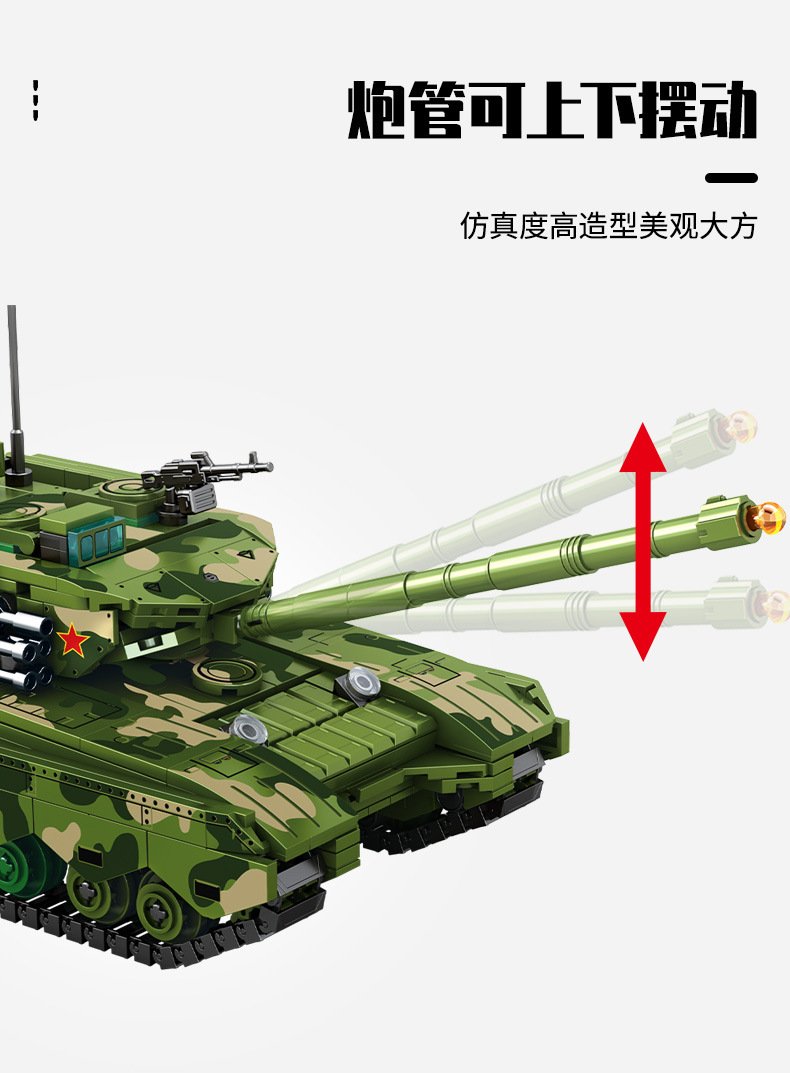 炮管可上下摆动

仿真度高造型美观大方