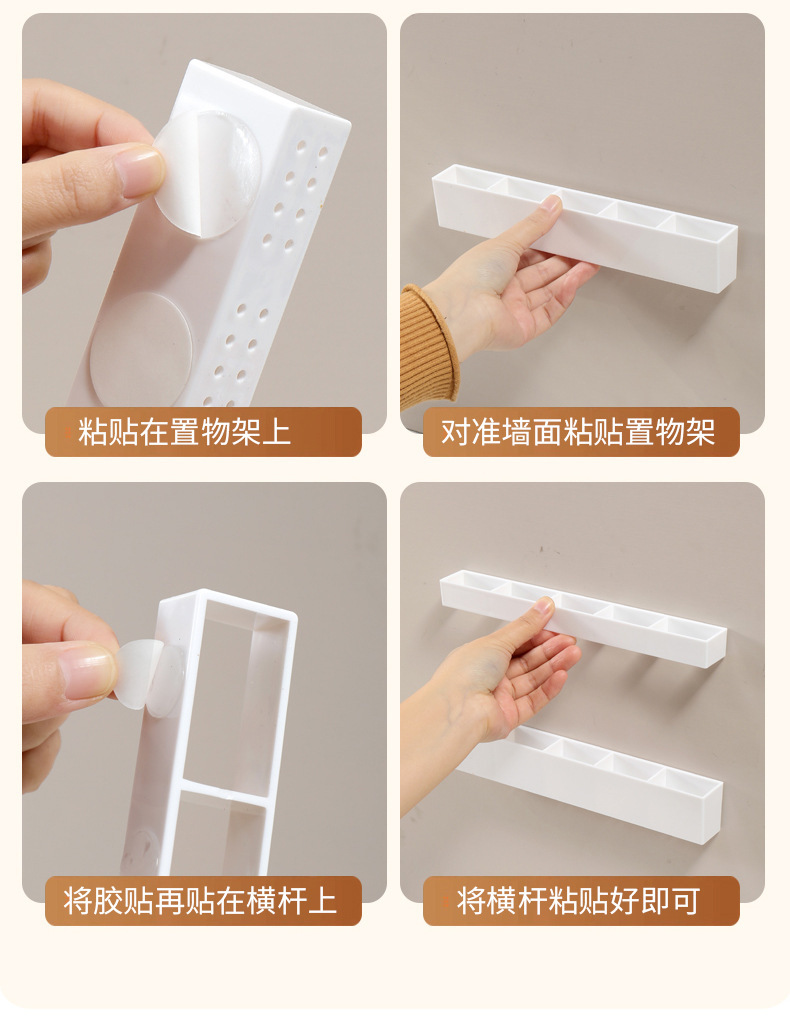 粘贴在置物架上

对准墙面粘贴置物架

将胶贴再贴在横杆上

将横杆粘贴好即可