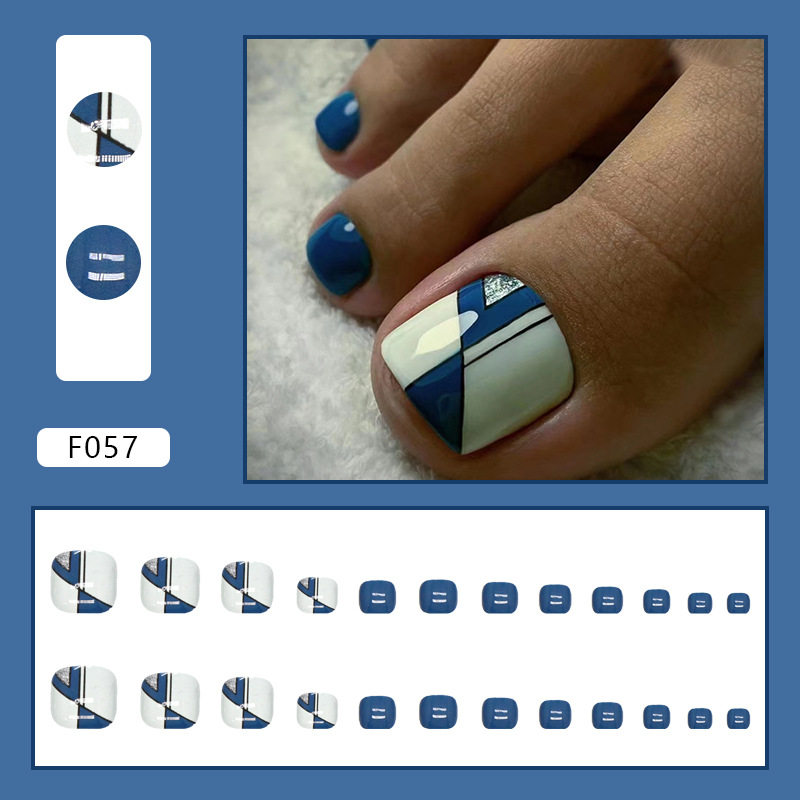 F057