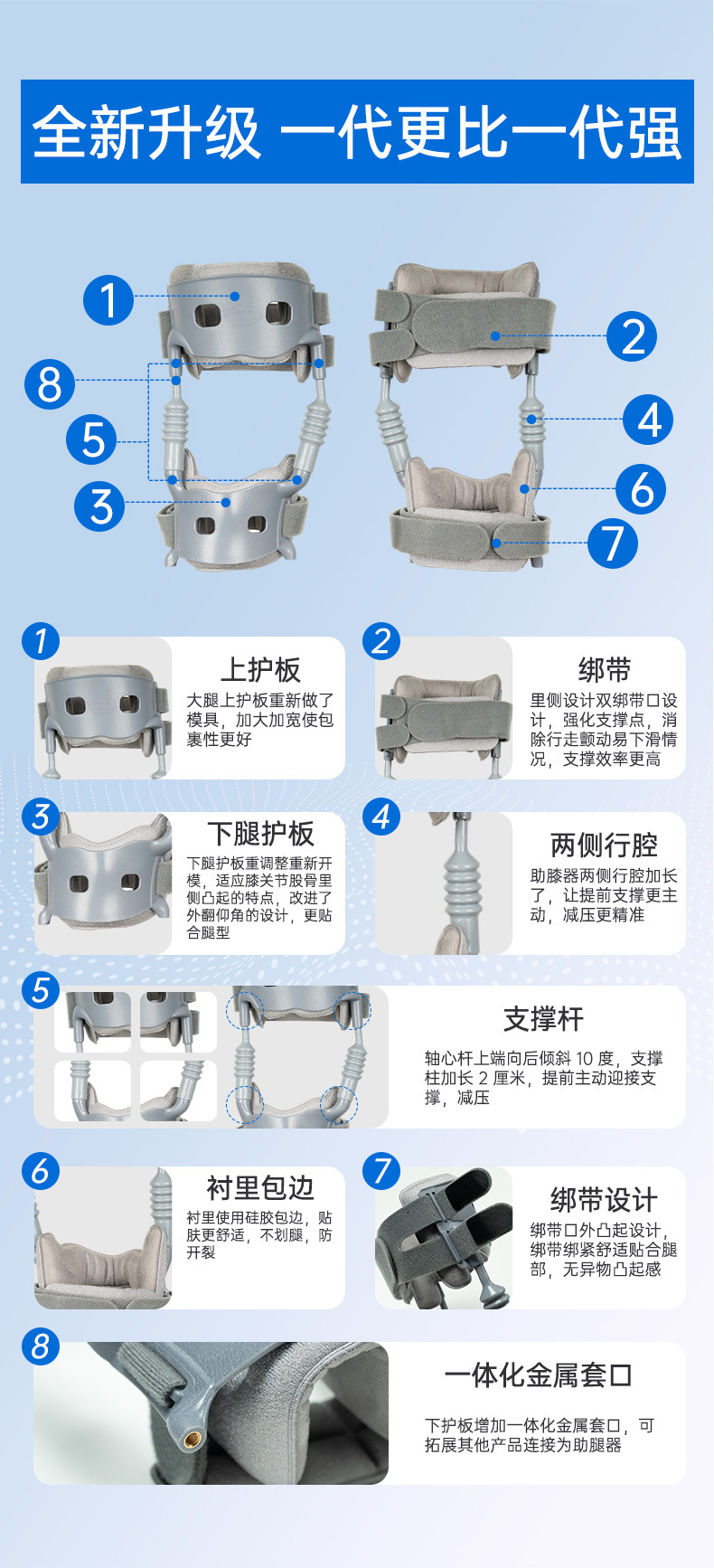 全新升级 一代更比一代强

1
8
5
3
2
4
6
7

1
上护板
大腿上护板重新做了模具，加大加宽使包裹性更好

2
绑带
里侧设计双绑带口设计，强化支撑点，消除行走颤动易下滑情况，支撑效率更高

3
下腿护板
下腿护板重调整重新开模，适应膝关节股骨里侧凸起的特点，改进了外翻仰角的设计，更贴合腿型

4
两侧行腔
助膝器两侧行腔加长了，让提前支撑更主动，减压更精准

5
支撑杆
轴心杆上端向后倾斜 10 度，支撑柱加长 2 厘米，提前主动迎接支撑，减压

6
衬里包边
衬里使用硅胶包边，贴肤更舒适，不划腿，防开裂

7
绑带设计
绑带口外凸起设计，绑带绑紧舒适贴合腿部，无异物凸起感

8
一体化金属套口
下护板增加一体化金属套口，可拓展其他产品连接为助腿器