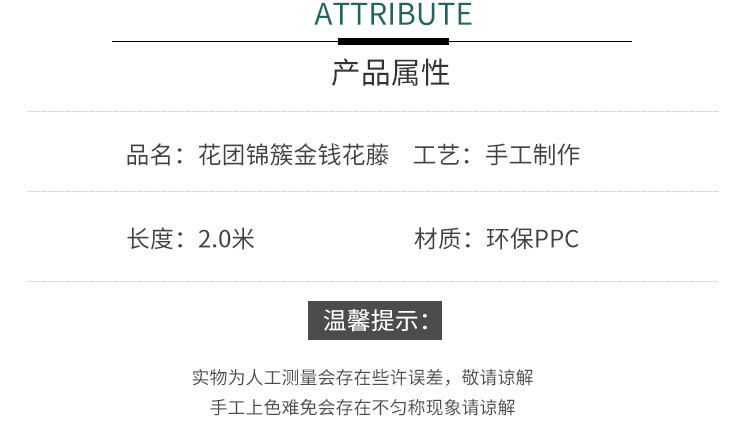 ATTRIBUTE

产品属性

品名：花团锦簇金钱花藤　工艺：手工制作

长度：2.0米　材质：环保PPC

温馨提示：

实物为人工测量会存在些许误差，敬请谅解
手工上色难免会存在不匀称现象请谅解