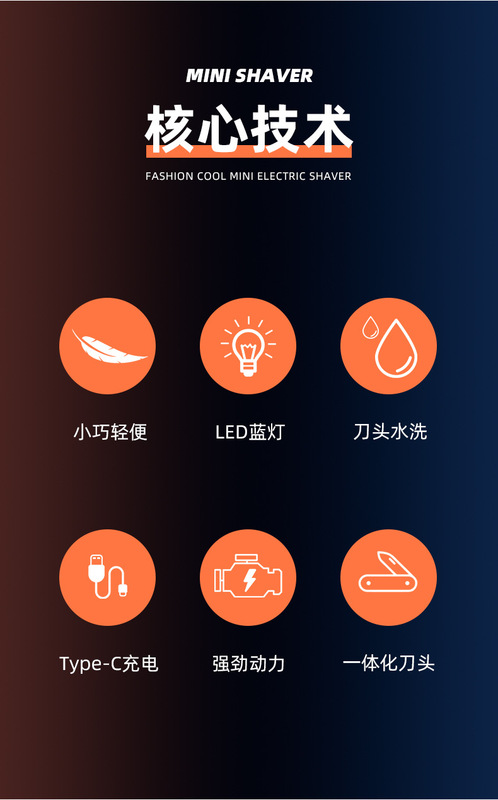 MINI SHAVER

核心技术

FASHION COOL MINI ELECTRIC SHAVER

小巧轻便

LED蓝灯

刀头水洗

Type-C充电

强劲动力

一体化刀头