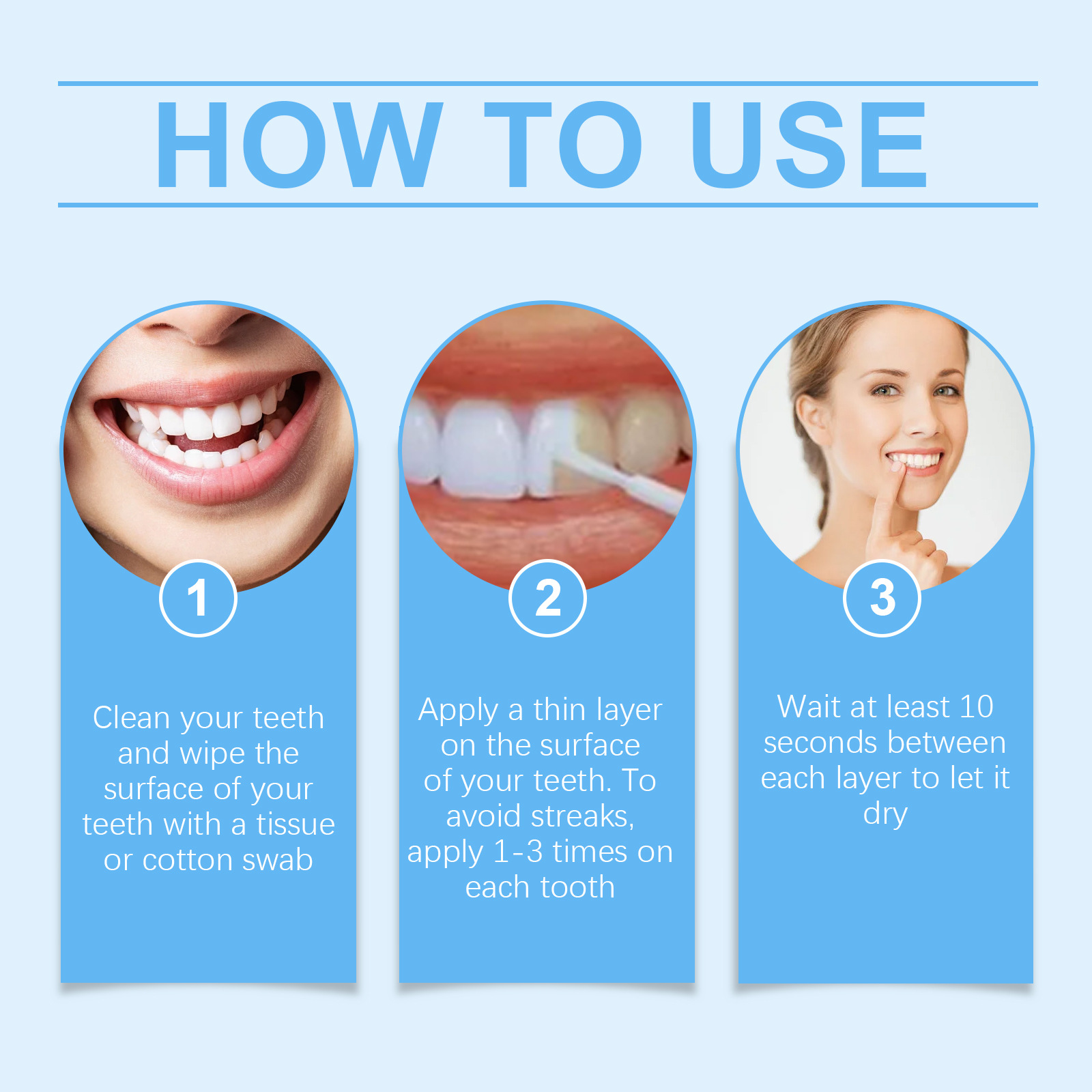 HOW TO USE

1

Clean your teeth and wipe the surface of your teeth with a tissue or cotton swab

2

Apply a thin layer on the surface of your teeth. To avoid streaks, apply 1-3 times on each tooth

3

Wait at least 10 seconds between each layer to let it dry