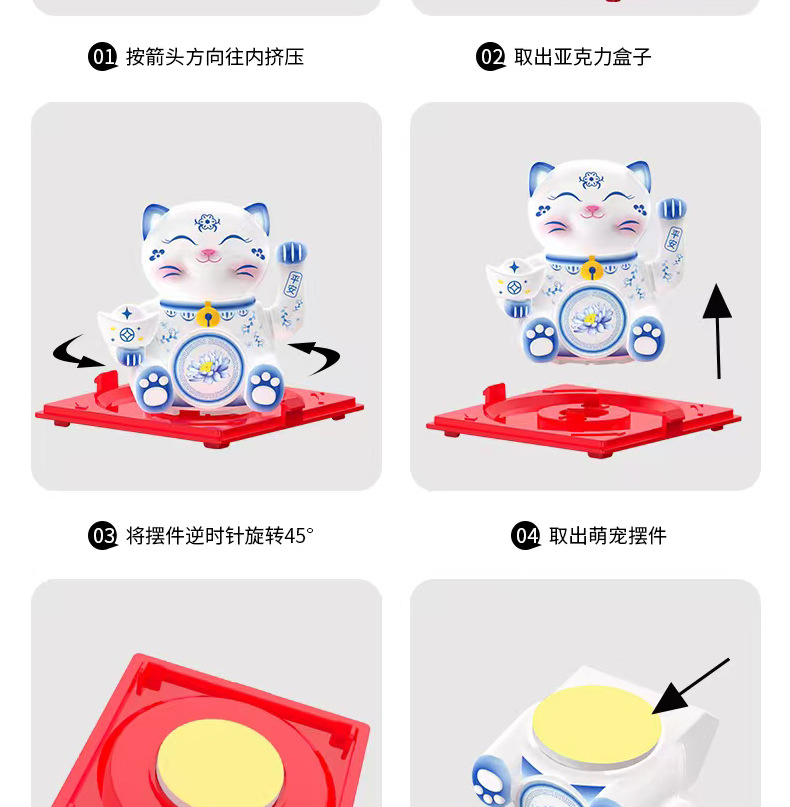 01 按箭头方向往内挤压

02 取出亚克力盒子

平安

平安

03 将摆件逆时针旋转45°

04 取出萌宠摆件