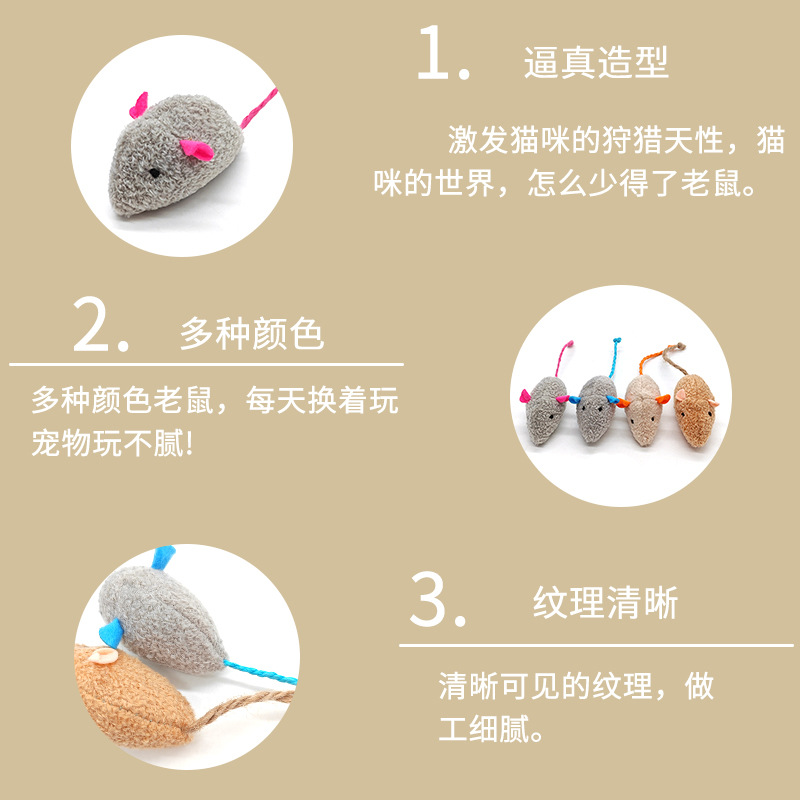 1. 逼真造型

激发猫咪的狩猎天性，猫咪的世界，怎么少得了老鼠。

2. 多种颜色

多种颜色老鼠，每天换着玩宠物玩不腻!

3. 纹理清晰

清晰可见的纹理，做工细腻。