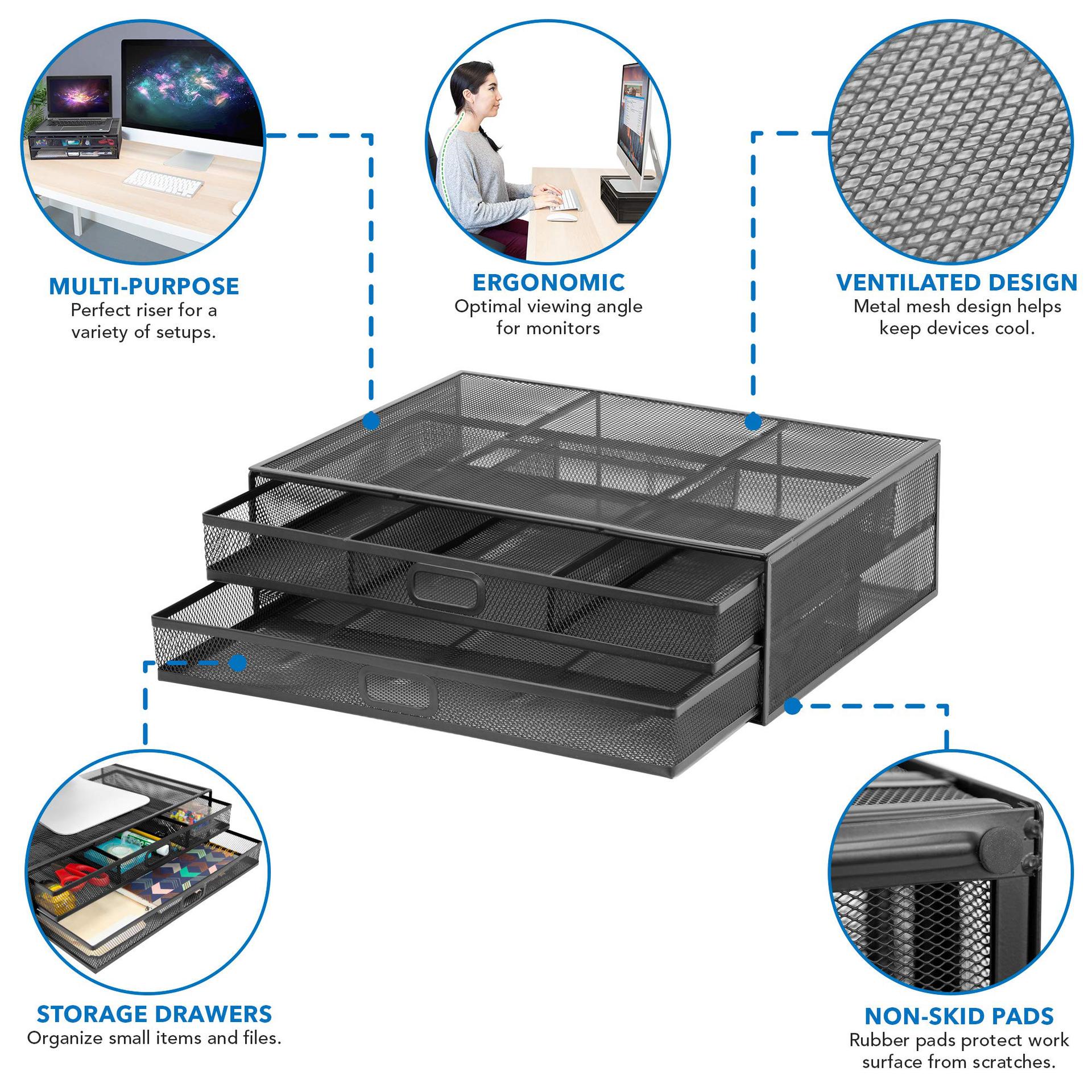 MULTI-PURPOSE
Perfect riser for a variety of setups.

ERGONOMIC
Optimal viewing angle for monitors

VENTILATED DESIGN
Metal mesh design helps keep devices cool.

STORAGE DRAWERS
Organize small items and files.

NON-SKID PADS
Rubber pads protect work surface from scratches.