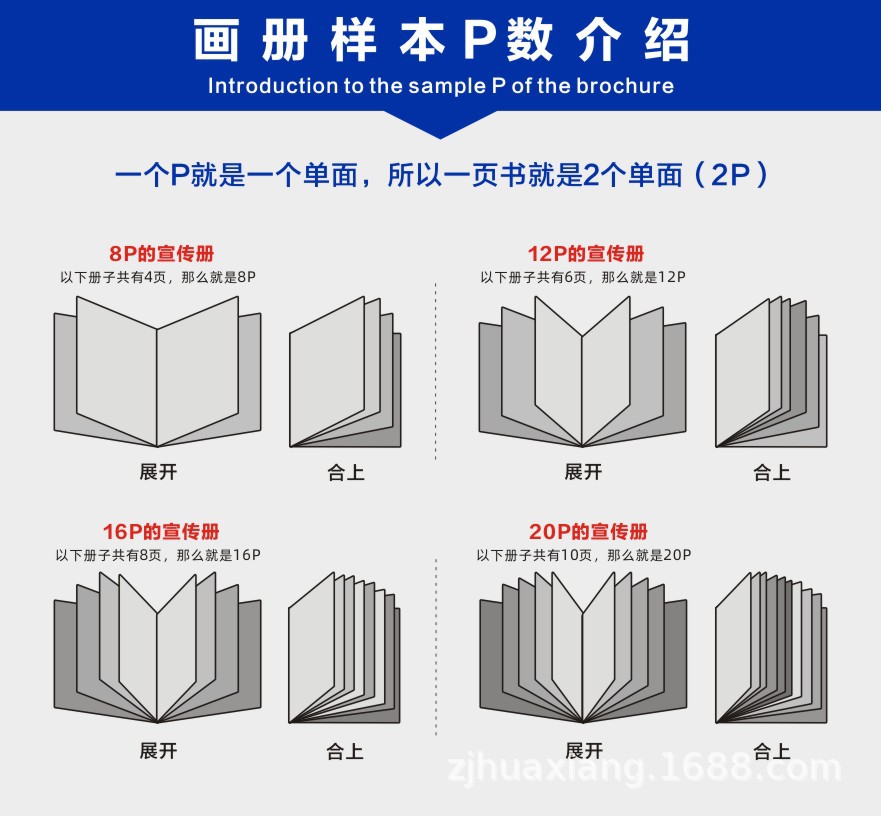 画册样本P数介绍
Introduction to the sample P of the brochure

一个P就是一个单面，所以一页书就是2个单面（2P）

8P的宣传册
以下册子共有4页，那么就是8P

展开

合上

12P的宣传册
以下册子共有6页，那么就是12P

展开

合上

16P的宣传册
以下册子共有8页，那么就是16P

展开

合上

20P的宣传册
以下册子共有10页，那么就是20P

展开

合上

zjhuaxiang.1688.com