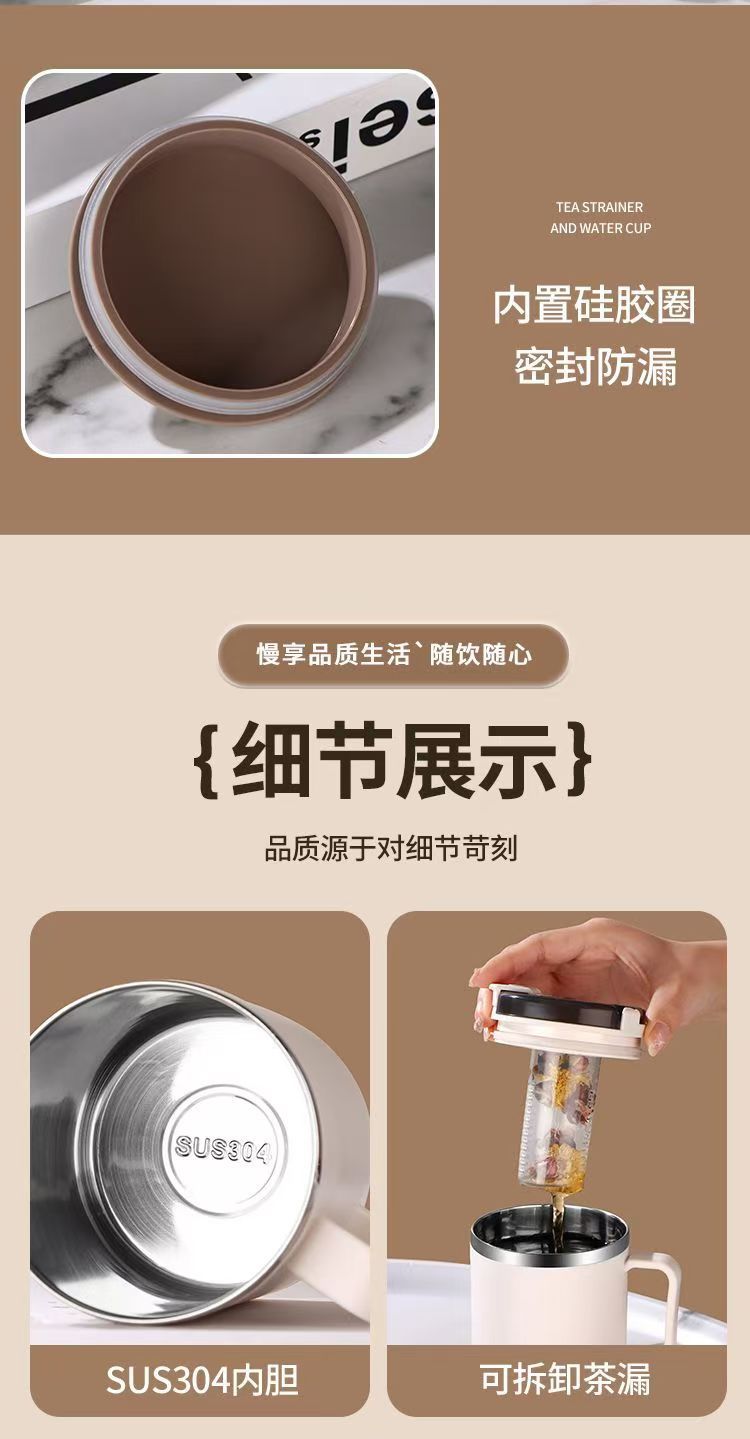 TEA STRAINER
AND WATER CUP

内置硅胶圈
密封防漏

慢享品质生活`随饮随心

{细节展示}

品质源于对细节苛刻

SUS304

SUS304内胆

可拆卸茶漏