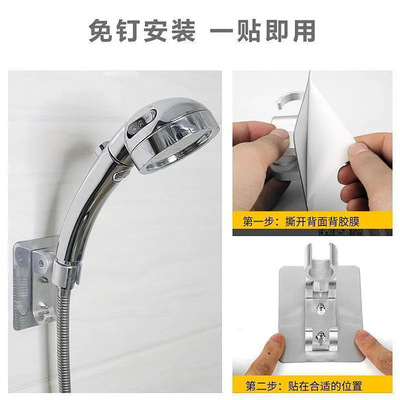 免钉安装 一贴即用

第一步：撕开背面背胶膜

第二步：贴在合适的位置