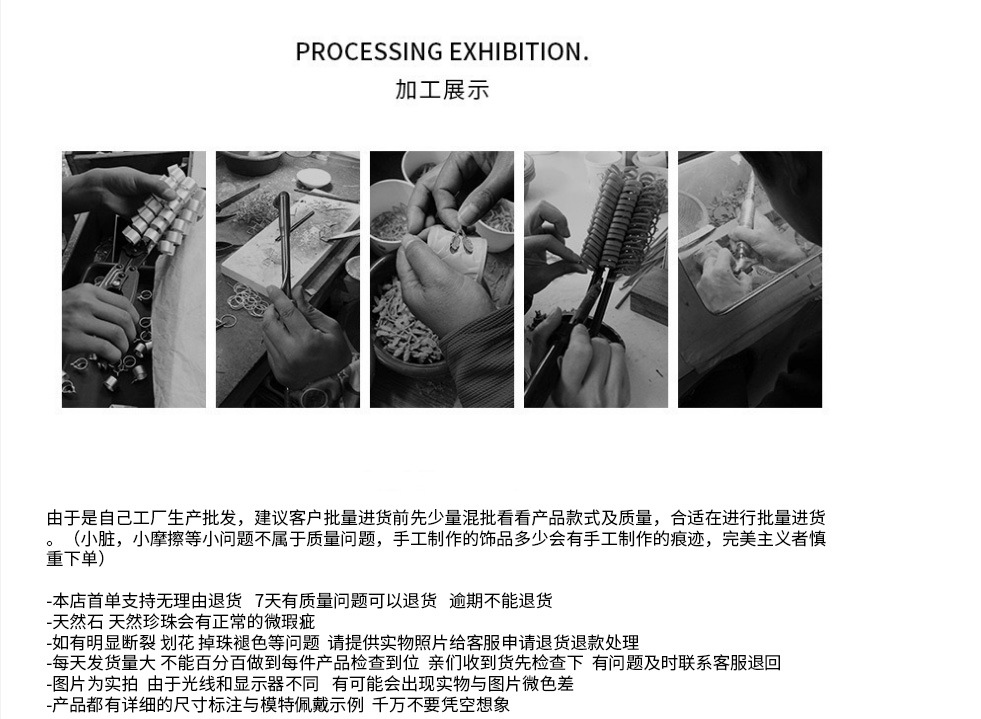 PROCESSING EXHIBITION.
加工展示

由于是自己工厂生产批发，建议客户批量进货前先少量混批看看产品款式及质量，合适在进行批量进货。（小脏，小摩擦等小问题不属于质量问题，手工制作的饰品多少会有手工制作的痕迹，完美主义者慎重下单）

-本店首单支持无理由退货 7天有质量问题可以退货 逾期不能退货
-天然石 天然珍珠会有正常的微瑕疵
-如有明显断裂 划花 掉珠褪色等问题 请提供实物照片给客服申请退货退款处理
-每天发货量大 不能百分百做到每件产品检查到位 亲们收到货先检查下 有问题及时联系客服退回
-图片为实拍 由于光线和显示器不同 有可能会出现实物与图片微色差
-产品都有详细的尺寸标注与模特佩戴示例 千万不要凭空想象