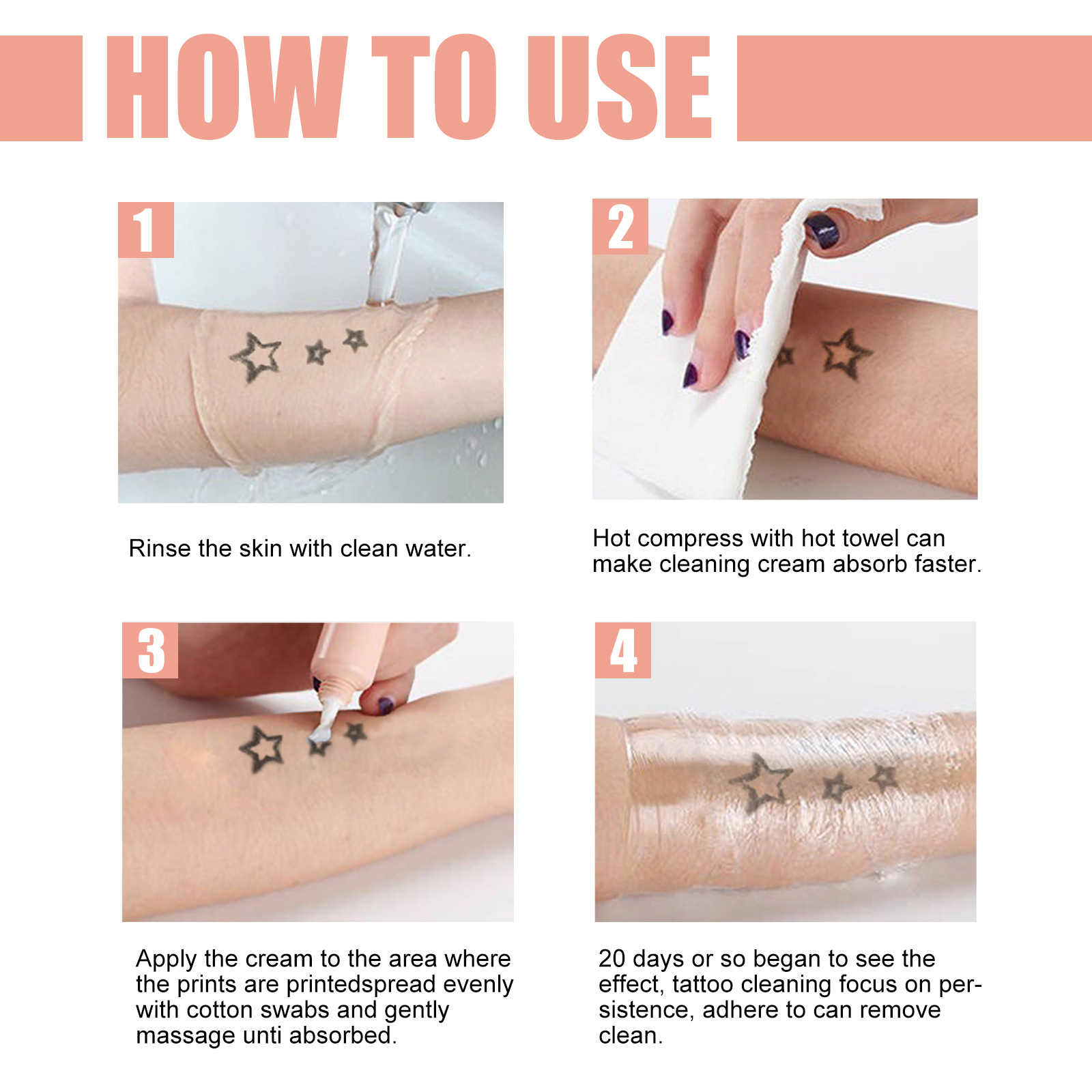 HOW TO USE

1

Rinse the skin with clean water.

2

Hot compress with hot towel can make cleaning cream absorb faster.

3

Apply the cream to the area where the prints are printedspread evenly with cotton swabs and gently massage unti absorbed.

4

20 days or so began to see the effect, tattoo cleaning focus on persistence, adhere to can remove clean.