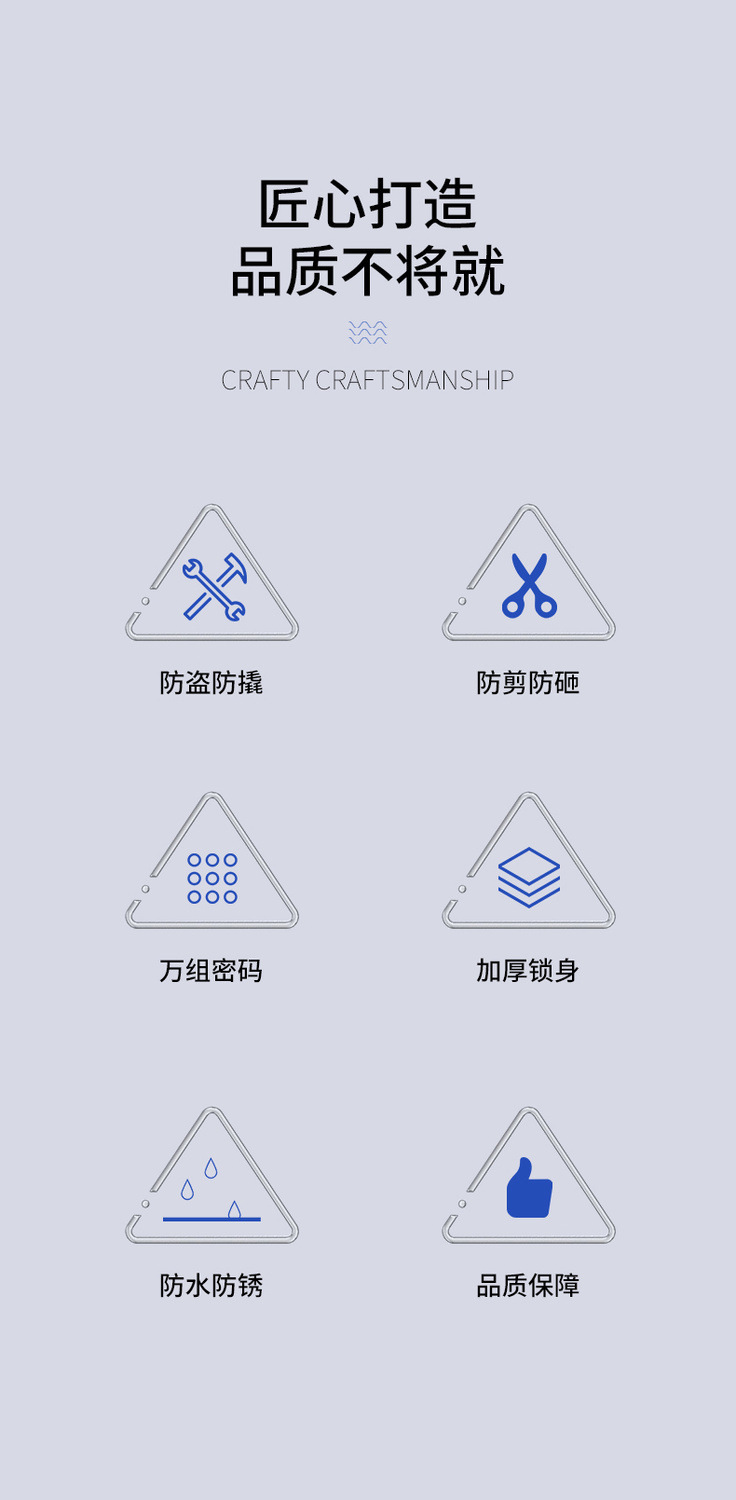 匠心打造
品质不将就

CRAFTY CRAFTSMANSHIP

防盗防撬

防剪防砸

万组密码

加厚锁身

防水防锈

品质保障