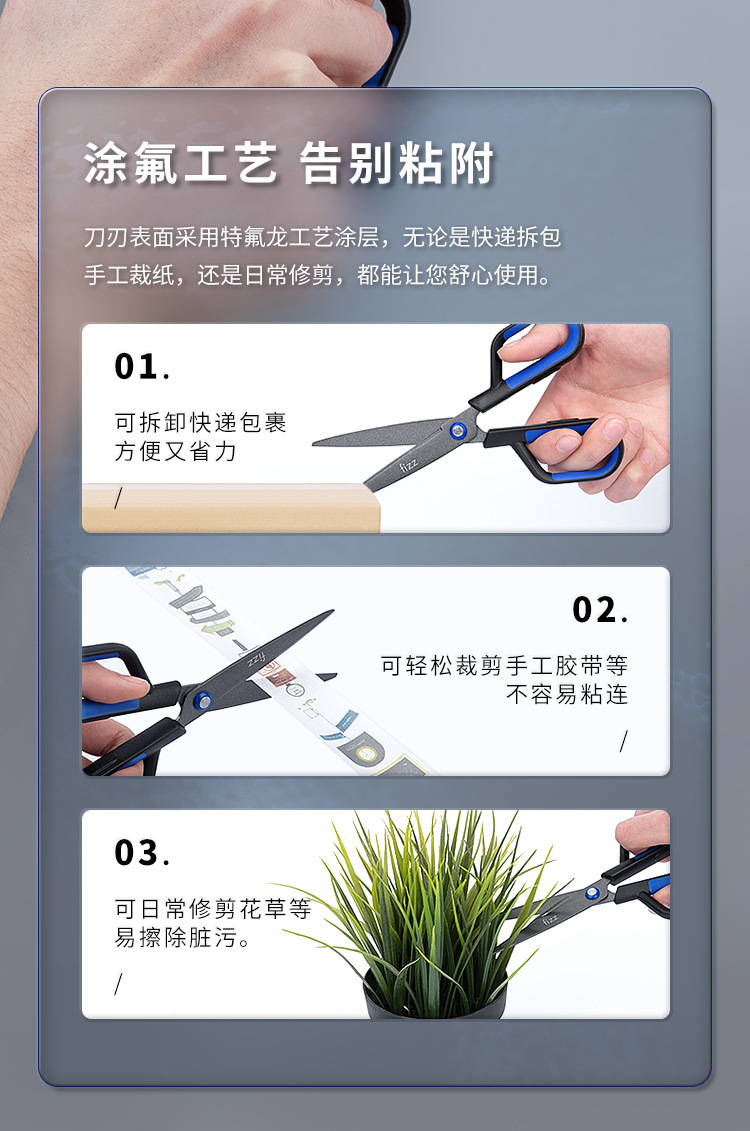 涂氟工艺 告别粘附

刀刃表面采用特氟龙工艺涂层，无论是快递拆包手工裁纸，还是日常修剪，都能让您舒心使用。

01.

可拆卸快递包裹
方便又省力

/

fizz

02.

可轻松裁剪手工胶带等
不容易粘连

/

fizz

03.

可日常修剪花草等
易擦除脏污。

/

fizz