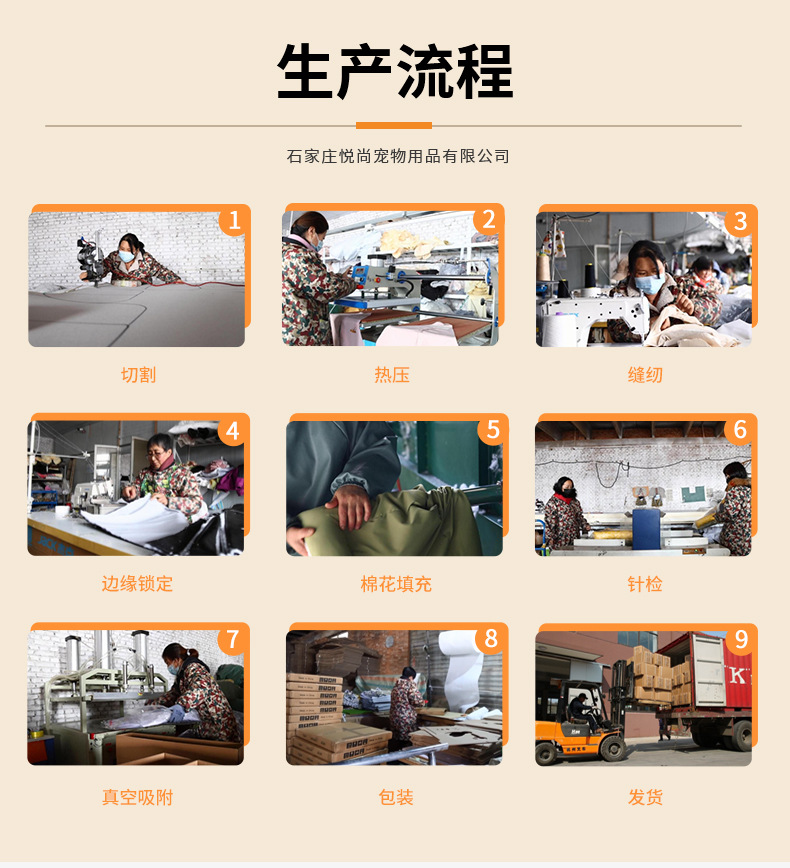 生产流程

石家庄悦尚宠物用品有限公司

1
切割

2
热压

3
缝纫

4
边缘锁定

5
棉花填充

6
针检

7
真空吸附

8
包装

9
发货