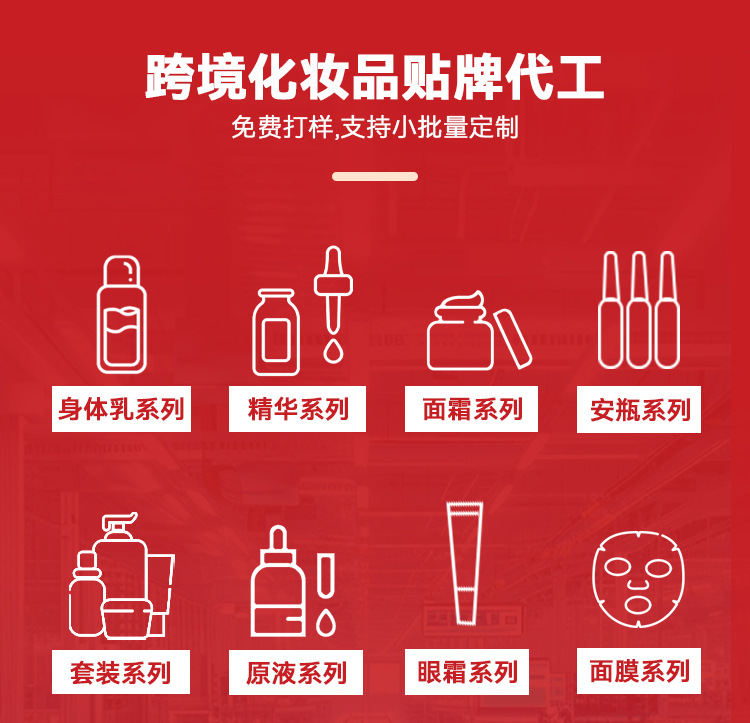 跨境化妆品贴牌代工

免费打样,支持小批量定制

身体乳系列

精华系列

面霜系列

安瓶系列

套装系列

原液系列

眼霜系列

面膜系列