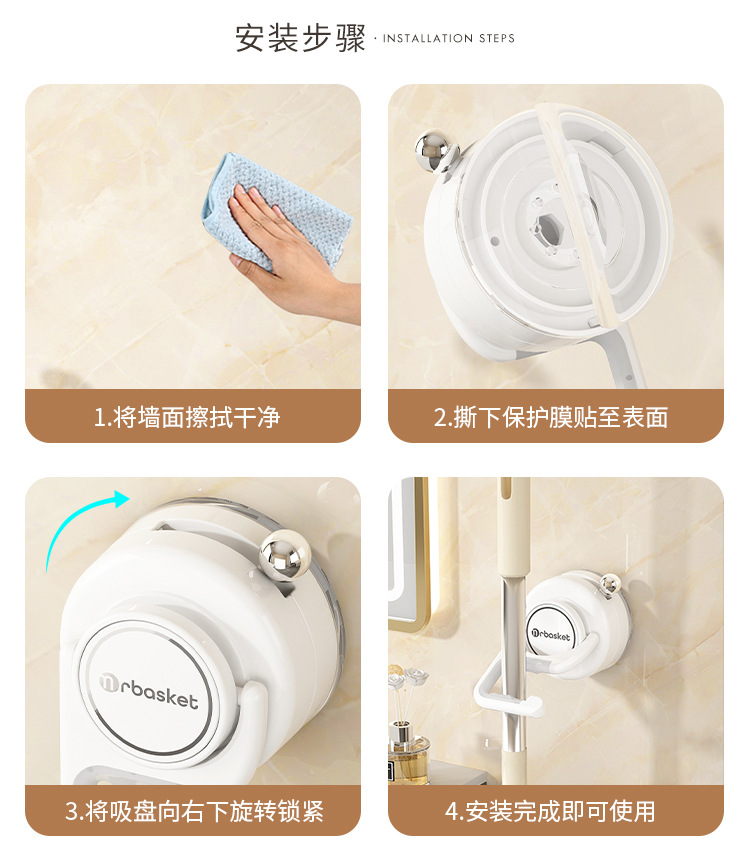 安装步骤 · INSTALLATION STEPS

1.将墙面擦拭干净

2.撕下保护膜贴至表面

rbasket

3.将吸盘向右下旋转锁紧

rbasket

4.安装完成即可使用