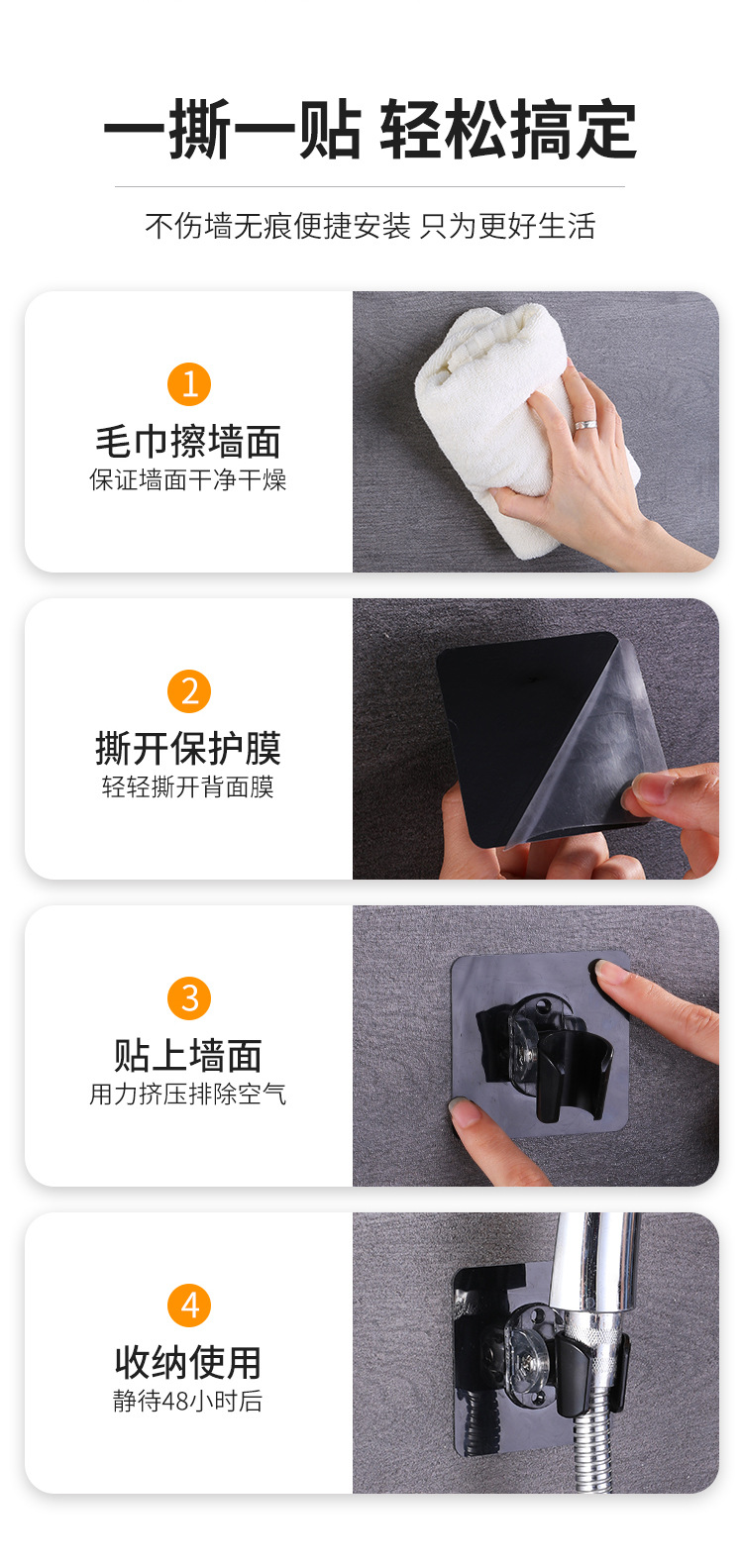 一撕一贴 轻松搞定

不伤墙无痕便捷安装 只为更好生活

1

毛巾擦墙面

保证墙面干净干燥

2

撕开保护膜

轻轻撕开背面膜

3

贴上墙面

用力挤压排除空气

4

收纳使用

静待48小时后