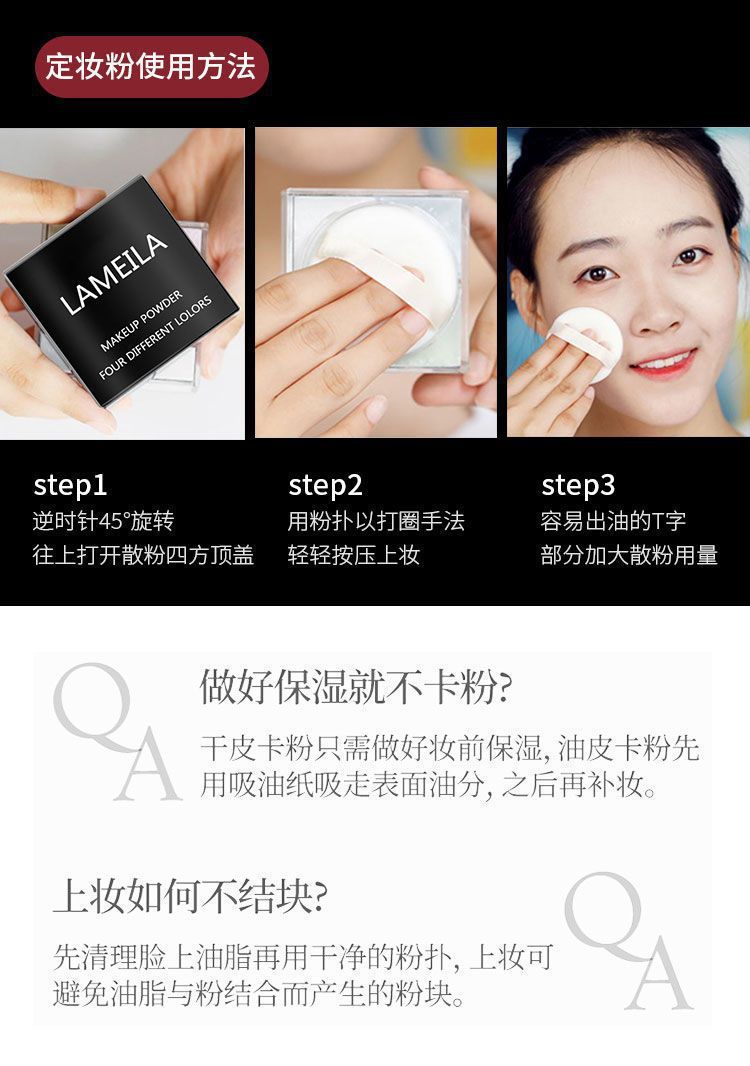 定妆粉使用方法

LAMEILA
MAKEUP POWDER
FOUR DIFFERENT LOLORS

step1
逆时针45°旋转
往上打开散粉四方顶盖

step2
用粉扑以打圈手法
轻轻按压上妆

step3
容易出油的T字
部分加大散粉用量

Q
A
做好保湿就不卡粉?
干皮卡粉只需做好妆前保湿, 油皮卡粉先用吸油纸吸走表面油分, 之后再补妆。

上妆如何不结块?
先清理脸上油脂再用干净的粉扑, 上妆可避免油脂与粉结合而产生的粉块。
Q
A