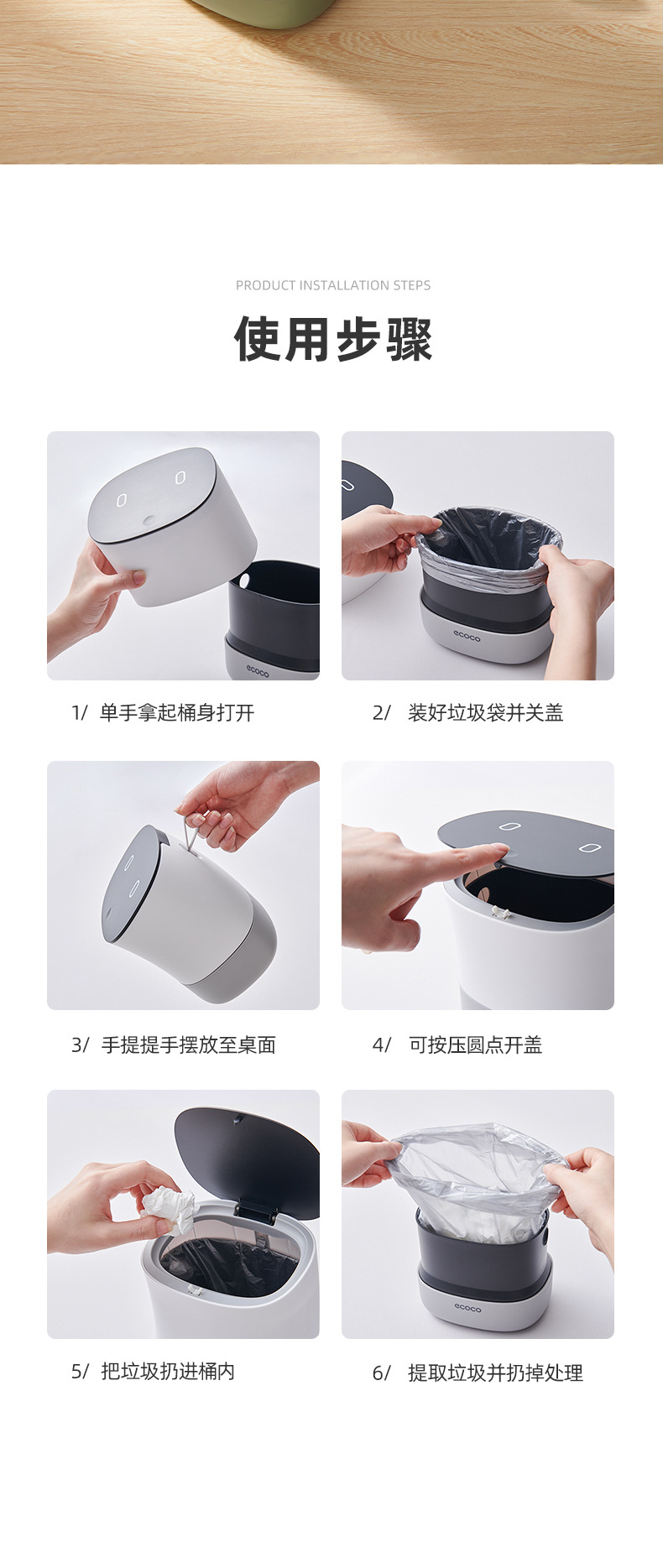 PRODUCT INSTALLATION STEPS

使用步骤

ecoco

1/ 单手拿起桶身打开

ecoco

2/ 装好垃圾袋并关盖

3/ 手提提手摆放至桌面

4/ 可按压圆点开盖

5/ 把垃圾扔进桶内

ecoco

6/ 提取垃圾并扔掉处理