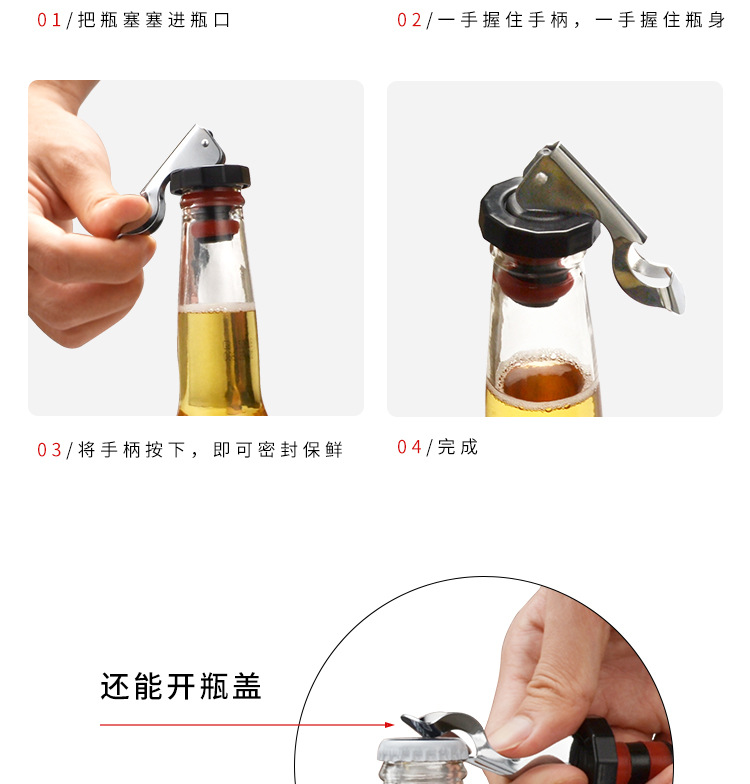 01/把瓶塞塞进瓶口

02/一手握住手柄，一手握住瓶身

03/将手柄按下，即可密封保鲜

04/完成

还能开瓶盖