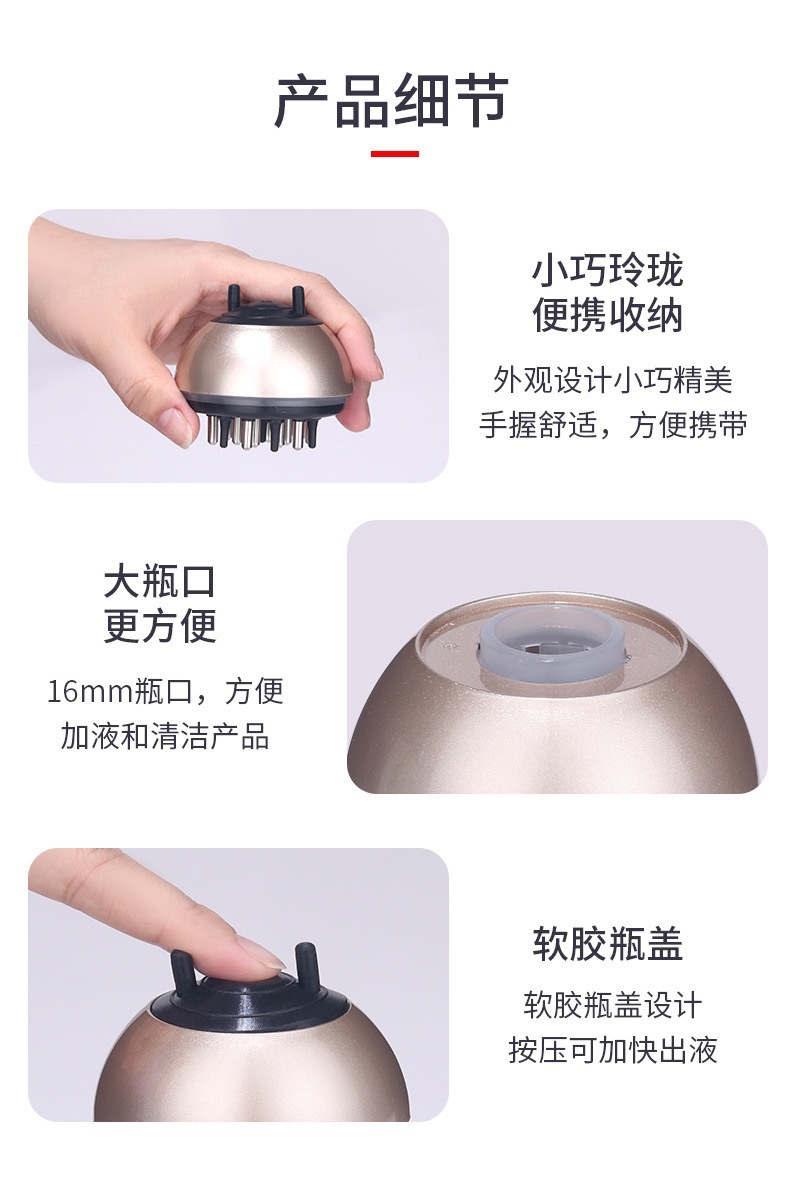 产品细节

小巧玲珑
便携收纳

外观设计小巧精美
手握舒适，方便携带

大瓶口
更方便

16mm瓶口，方便
加液和清洁产品

软胶瓶盖

软胶瓶盖设计
按压可加快出液