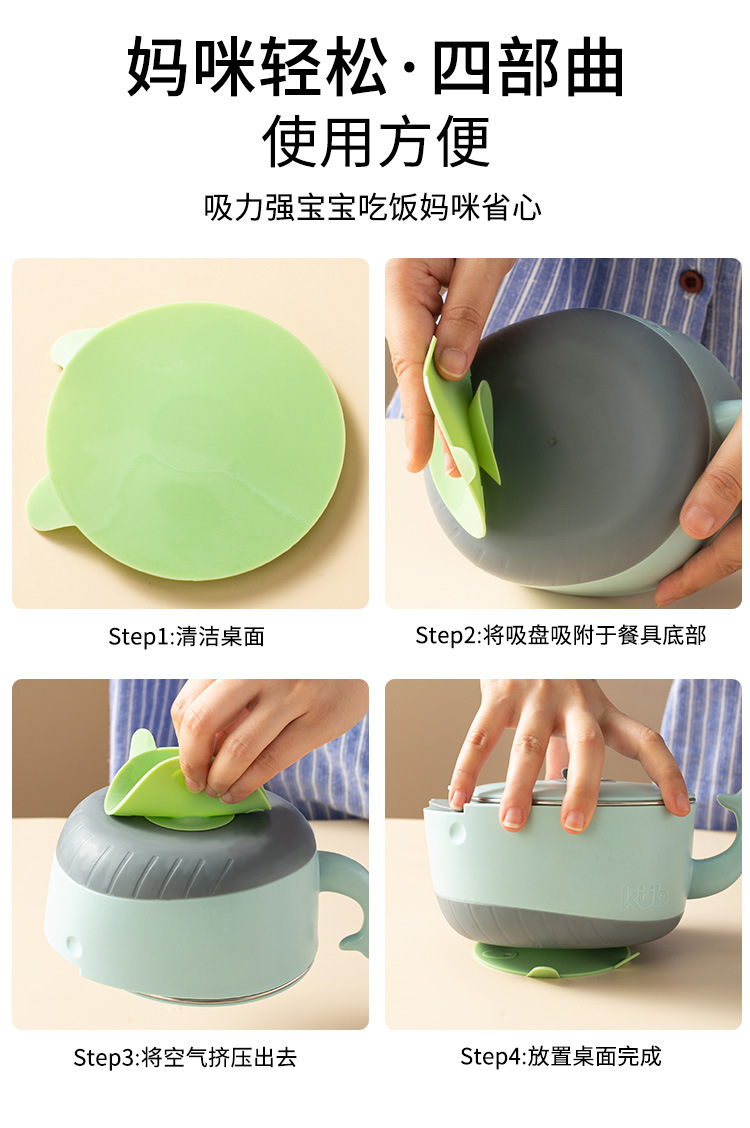 妈咪轻松·四部曲
使用方便

吸力强宝宝吃饭妈咪省心

Step1:清洁桌面

Step2:将吸盘吸附于餐具底部

Step3:将空气挤压出去

Step4:放置桌面完成