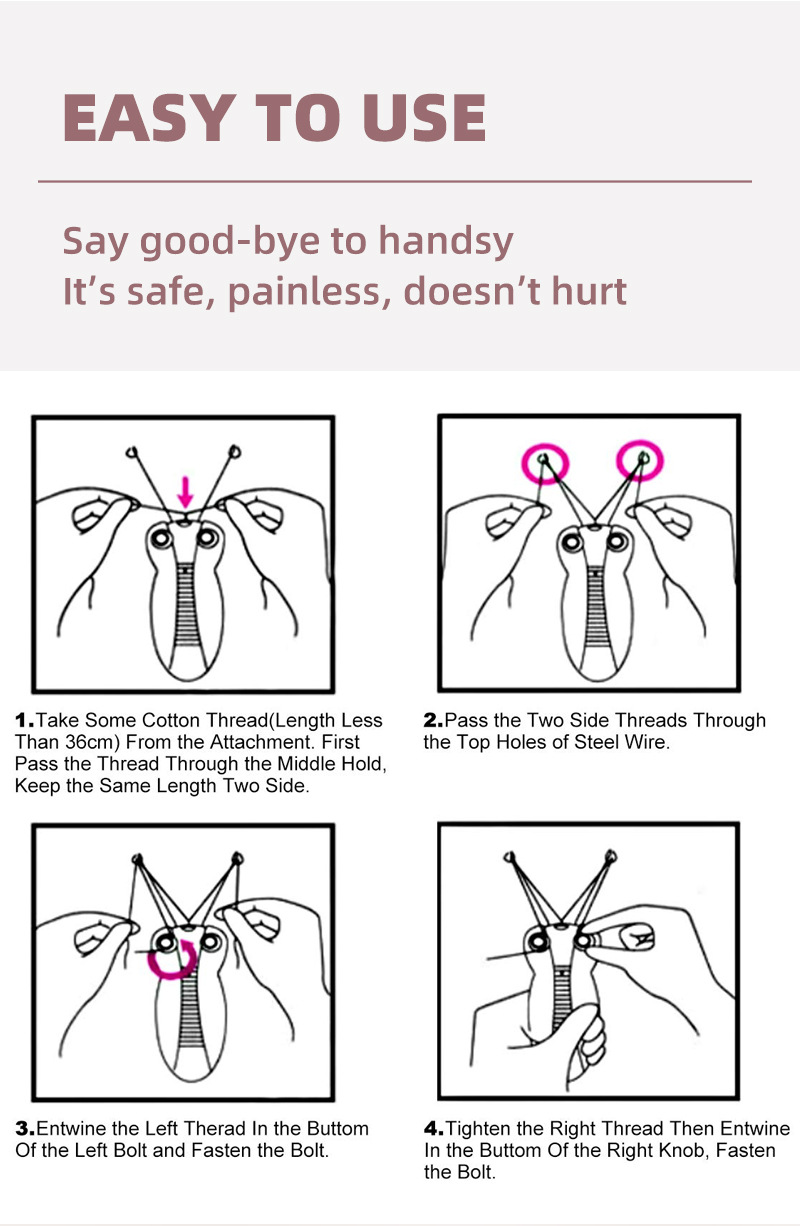 EASY TO USE

Say good-bye to handsy
It's safe, painless, doesn't hurt

1.Take Some Cotton Thread(Length Less Than 36cm) From the Attachment. First Pass the Thread Through the Middle Hold, Keep the Same Length Two Side.

2.Pass the Two Side Threads Through the Top Holes of Steel Wire.

3.Entwine the Left Therad In the Buttom Of the Left Bolt and Fasten the Bolt.

4.Tighten the Right Thread Then Entwine In the Buttom Of the Right Knob, Fasten the Bolt.