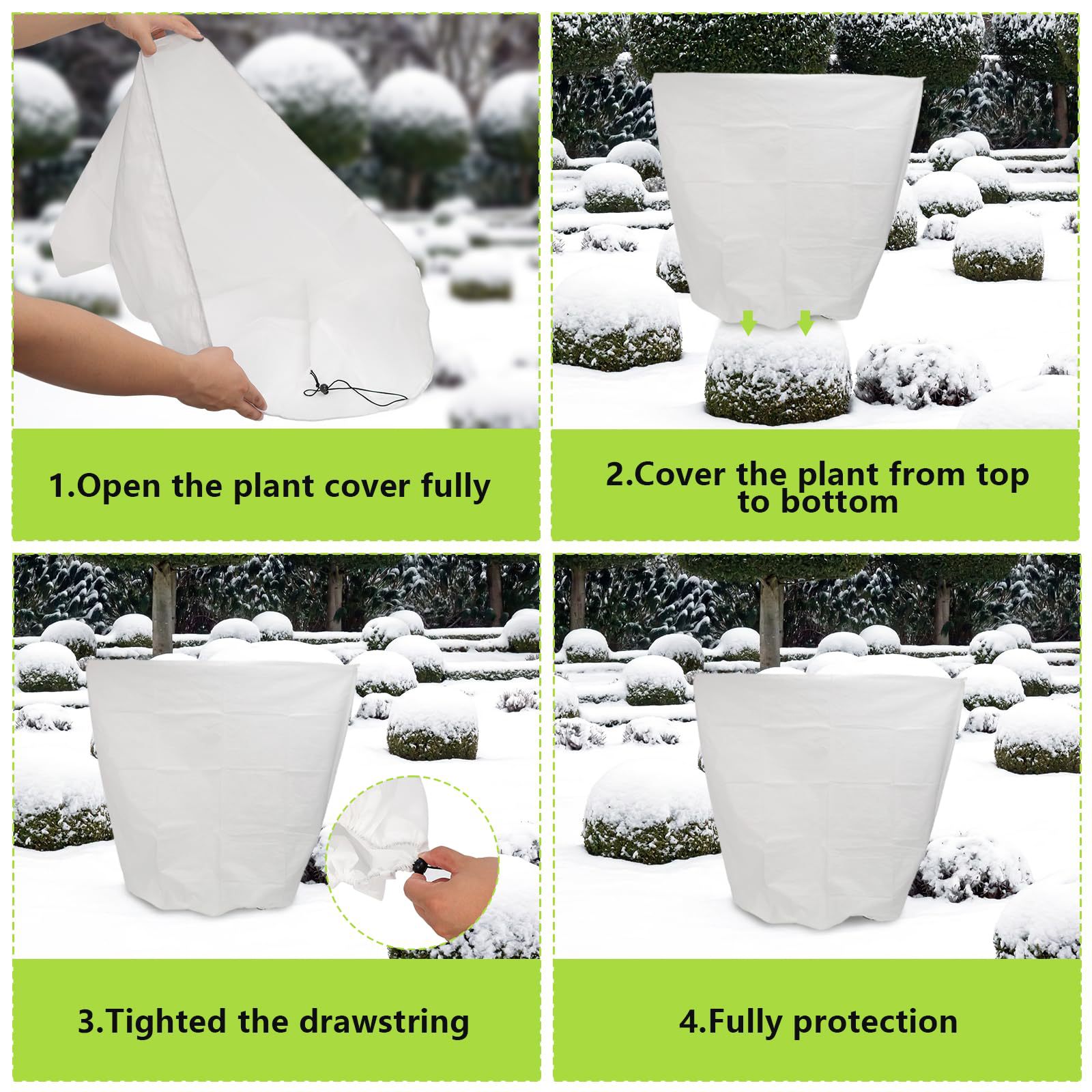 1.Open the plant cover fully

2.Cover the plant from top to bottom

3.Tighted the drawstring

4.Fully protection