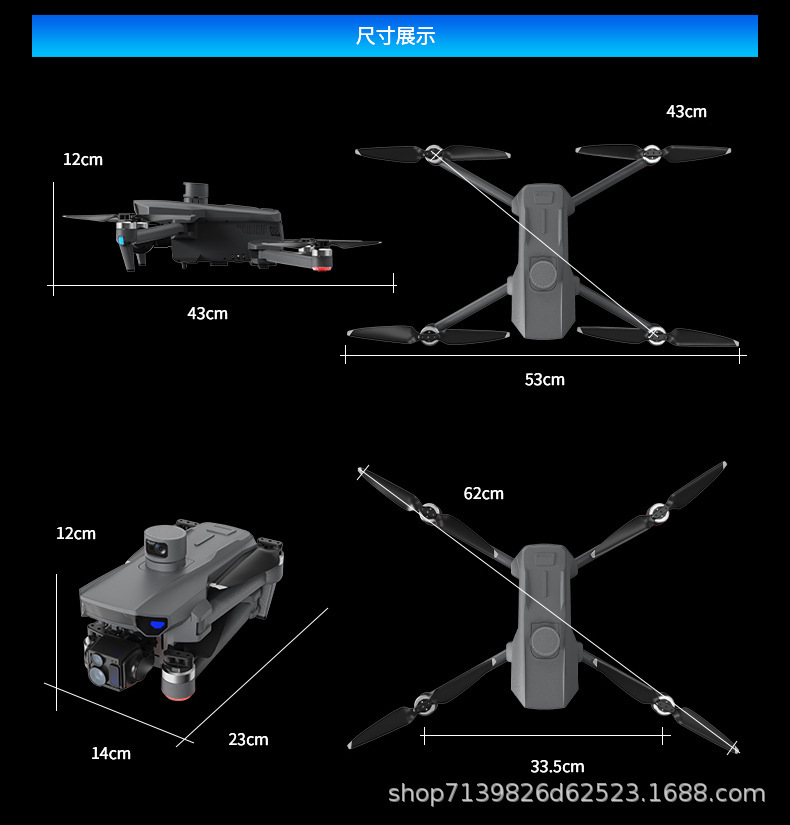 尺寸展示

12cm

43cm

43cm

53cm

12cm

14cm

23cm

62cm

33.5cm

shop7139826d62523.1688.com