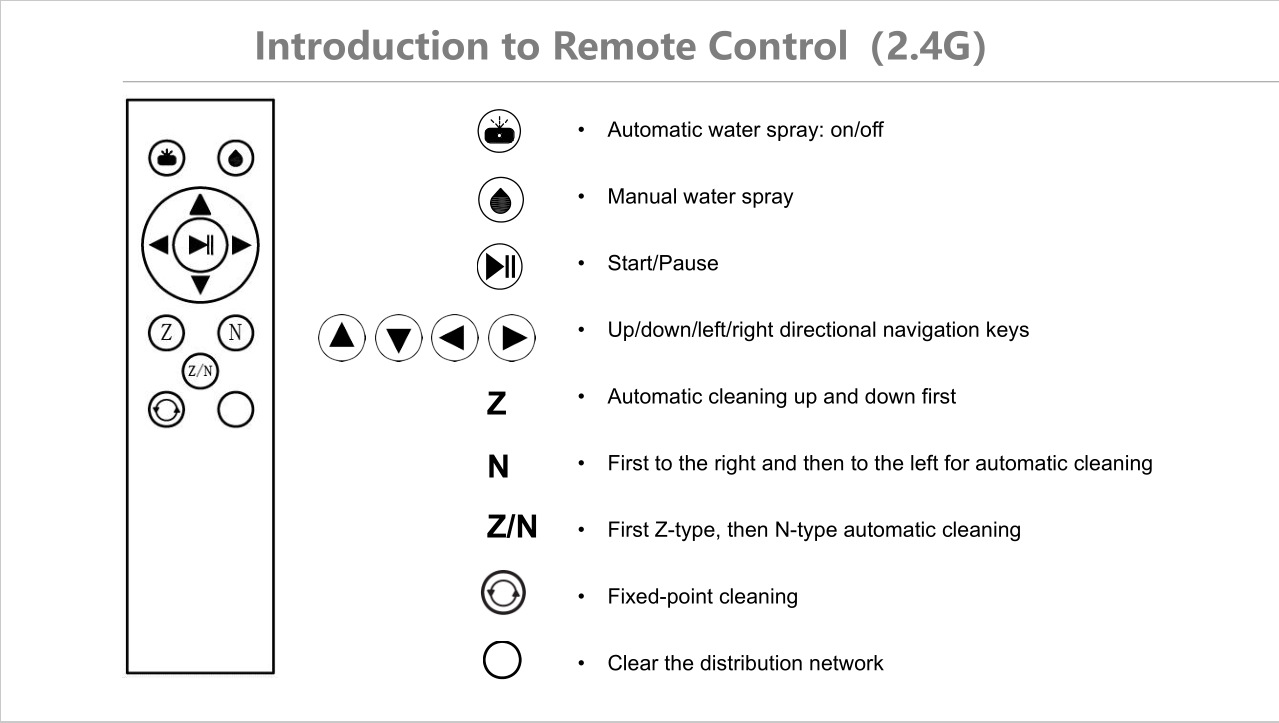 Introduction to Remote Control (2.4G)

Z N
Z/N

• Automatic water spray: on/off

• Manual water spray

• Start/Pause

• Up/down/left/right directional navigation keys

Z • Automatic cleaning up and down first

N • First to the right and then to the left for automatic cleaning

Z/N • First Z-type, then N-type automatic cleaning

• Fixed-point cleaning

• Clear the distribution network