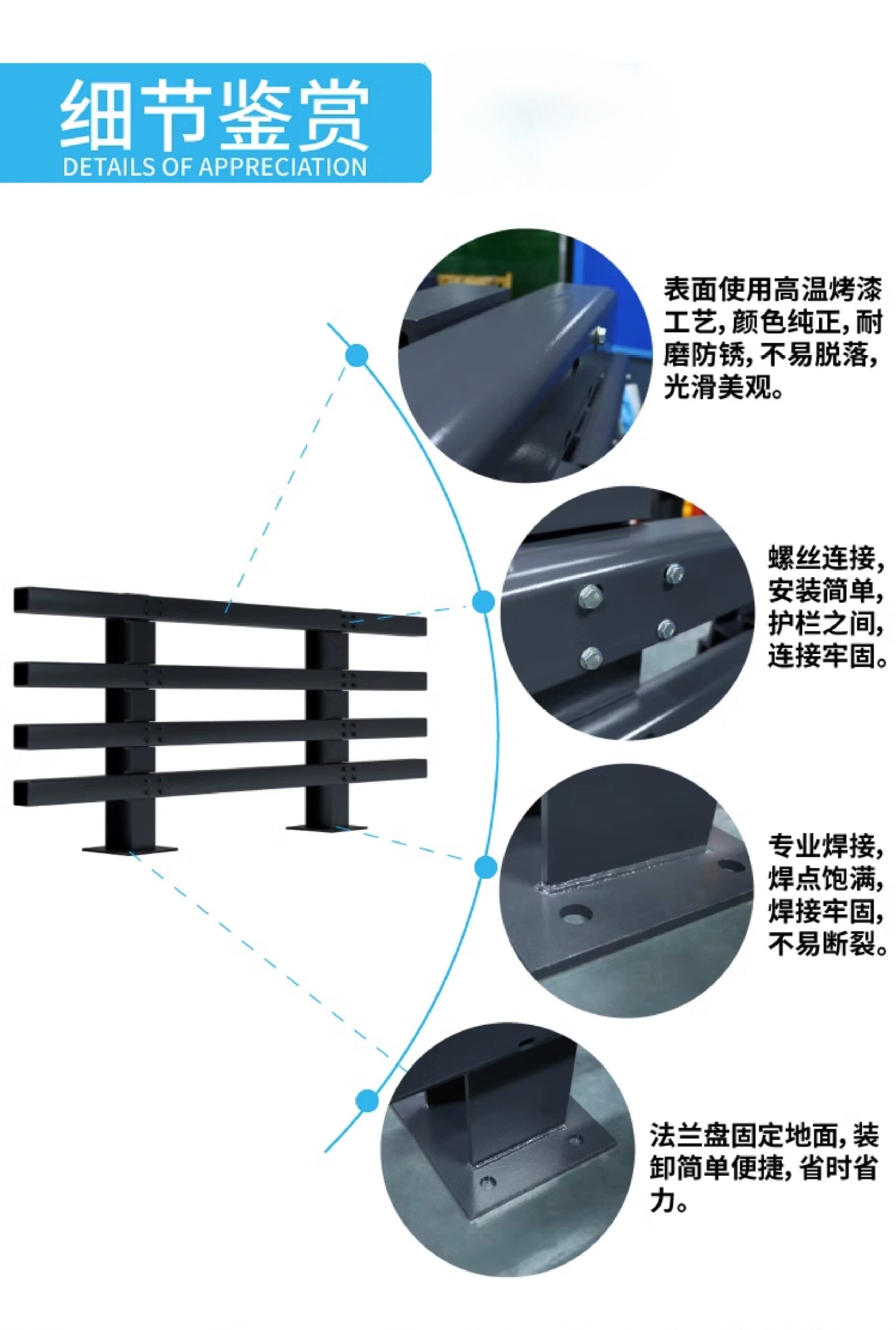 细节鉴赏
DETAILS OF APPRECIATION

表面使用高温烤漆工艺，颜色纯正，耐磨防锈，不易脱落，光滑美观。

螺丝连接，安装简单，护栏之间，连接牢固。

专业焊接，焊点饱满，焊接牢固，不易断裂。

法兰盘固定地面，装卸简单便捷，省时省力。