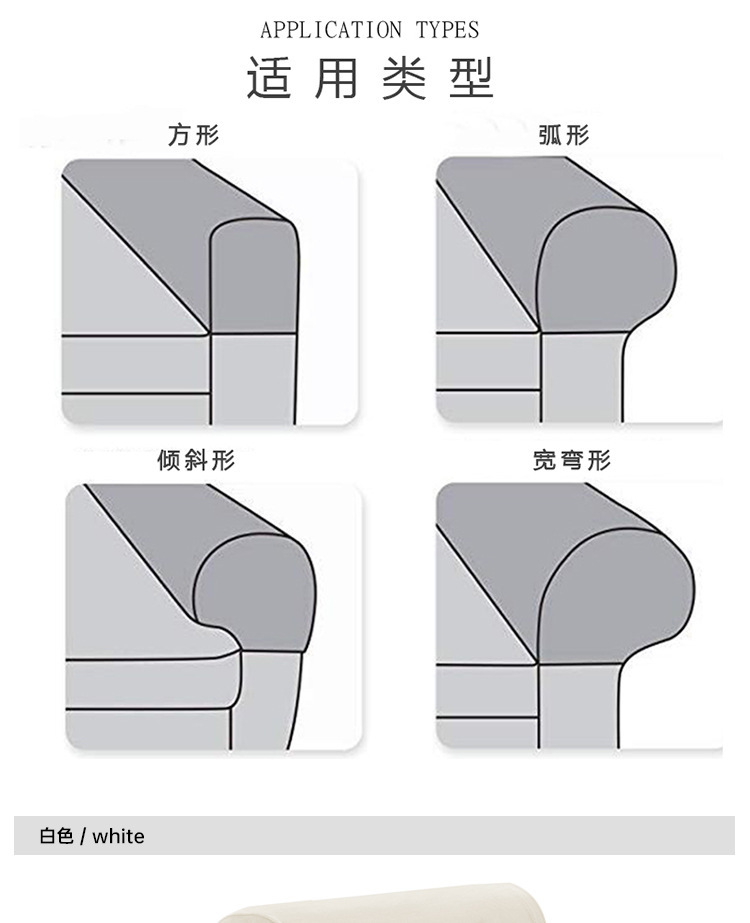 APPLICATION TYPES

适用类型

方形

弧形

倾斜形

宽弯形

白色 / white