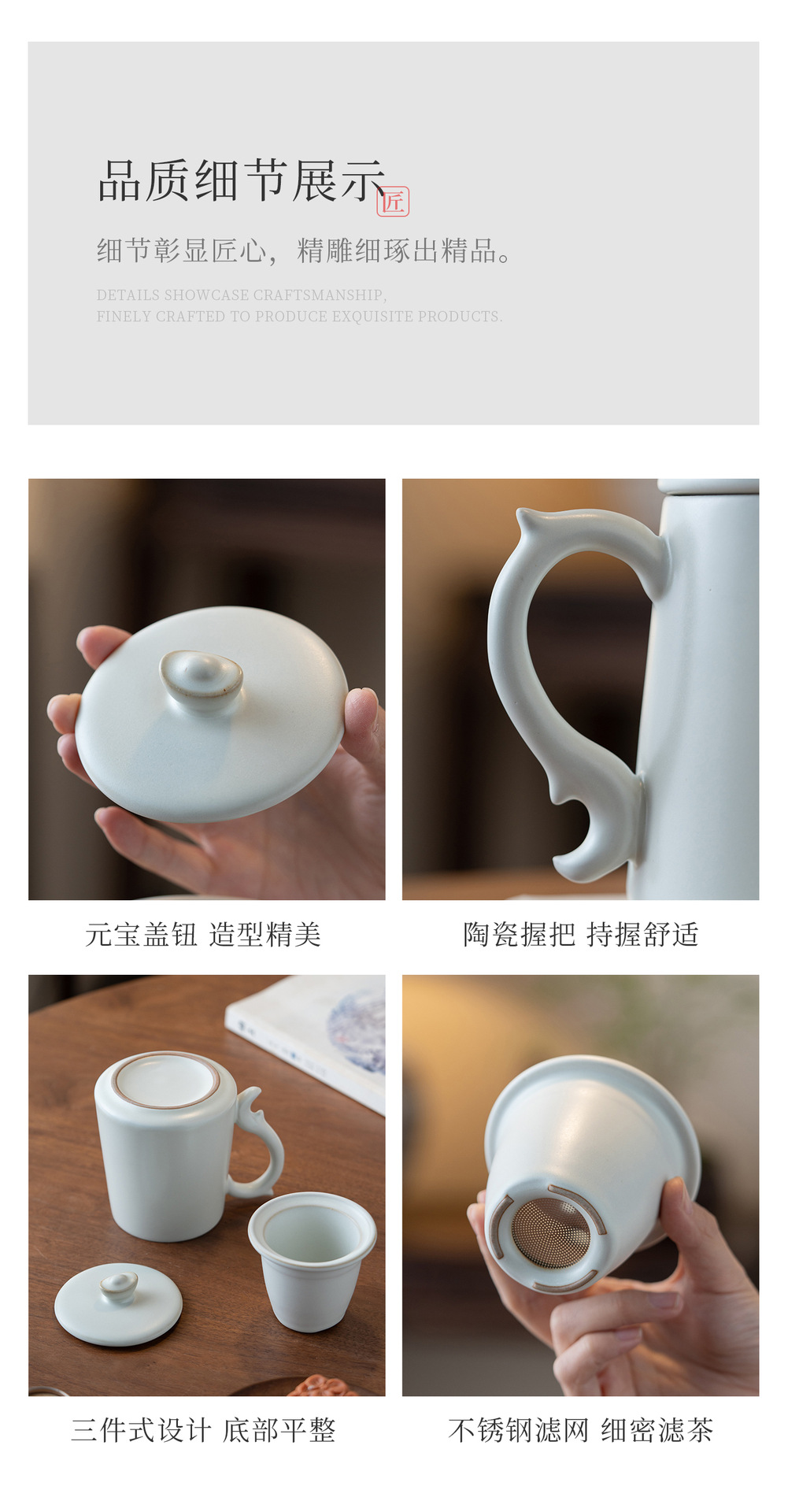 品质细节展示 匠

细节彰显匠心，精雕细琢出精品。

DETAILS SHOWCASE CRAFTSMANSHIP,
FINELY CRAFTED TO PRODUCE EXQUISITE PRODUCTS.

元宝盖钮 造型精美

陶瓷握把 持握舒适

三件式设计 底部平整

不锈钢滤网 细密滤茶