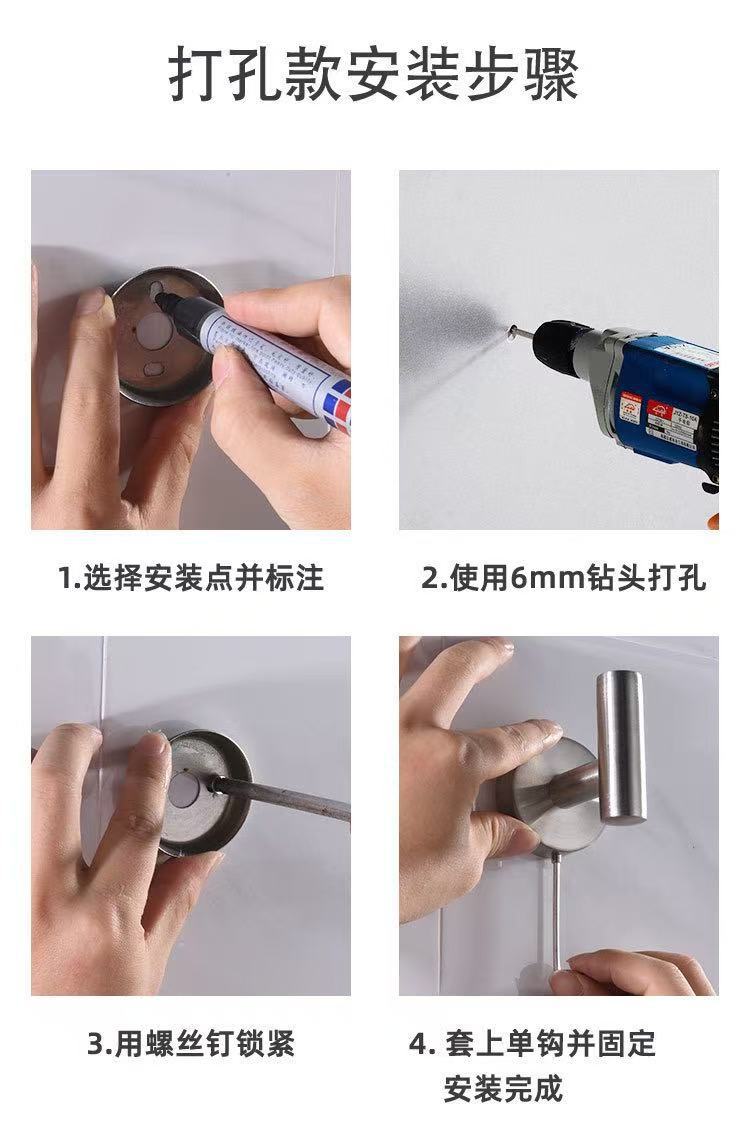 打孔款安装步骤

1.选择安装点并标注

2.使用6mm钻头打孔

3.用螺丝钉锁紧

4. 套上单钩并固定
安装完成