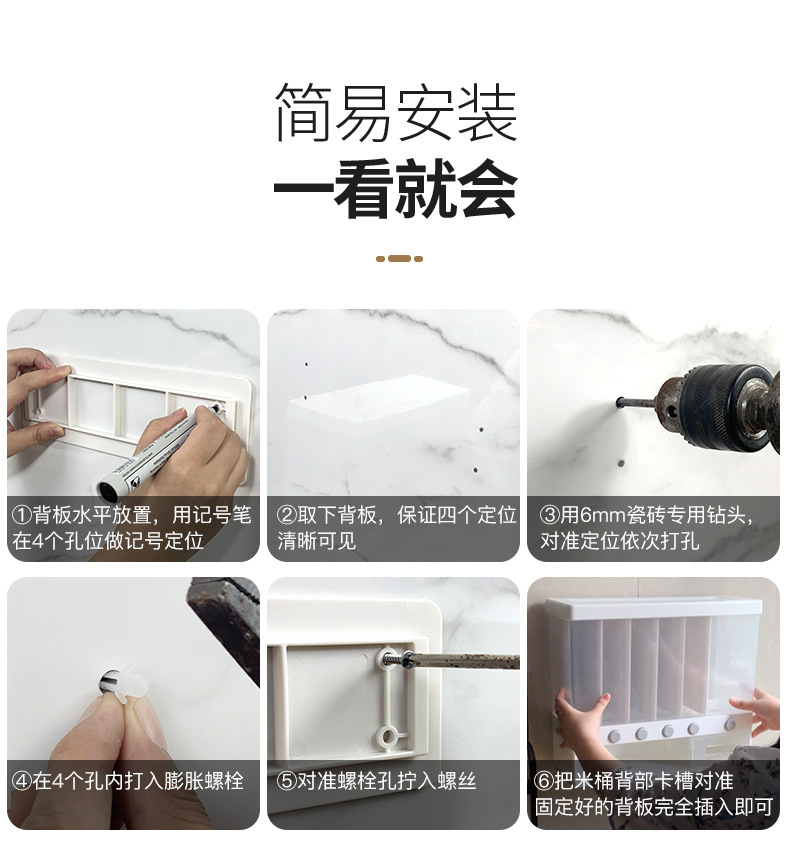 简易安装
一看就会

①背板水平放置，用记号笔在4个孔位做记号定位

②取下背板，保证四个定位清晰可见

③用6mm瓷砖专用钻头，对准定位依次打孔

④在4个孔内打入膨胀螺栓

⑤对准螺栓孔拧入螺丝

⑥把米桶背部卡槽对准固定好的背板完全插入即可