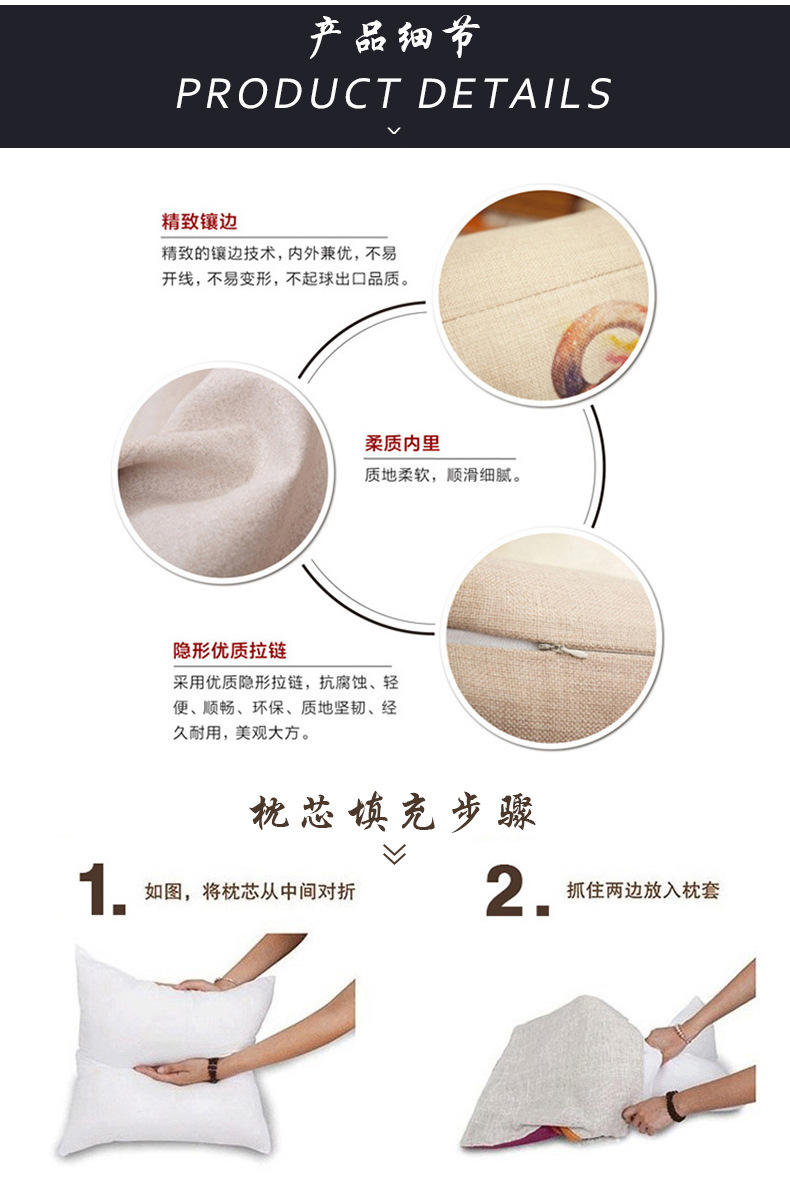 产品细节
PRODUCT DETAILS

精致镶边
精致的镶边技术，内外兼优，不易开线，不易变形，不起球出口品质。

柔质内里
质地柔软，顺滑细腻。

隐形优质拉链
采用优质隐形拉链，抗腐蚀、轻便、顺畅、环保、质地坚韧、经久耐用，美观大方。

枕芯填充步骤

1. 如图，将枕芯从中间对折

2. 抓住两边放入枕套