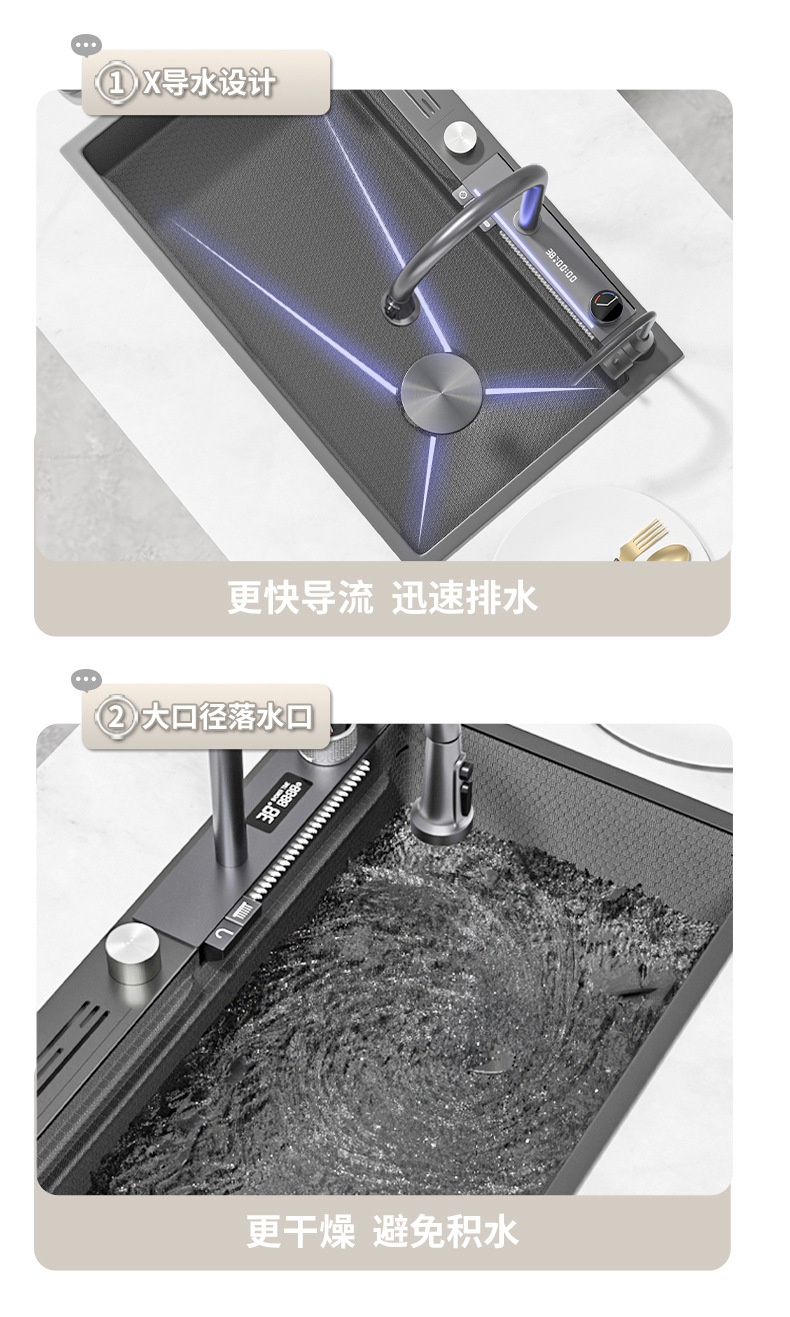 ① X导水设计

更快导流 迅速排水

② 大口径落水口

更干燥 避免积水