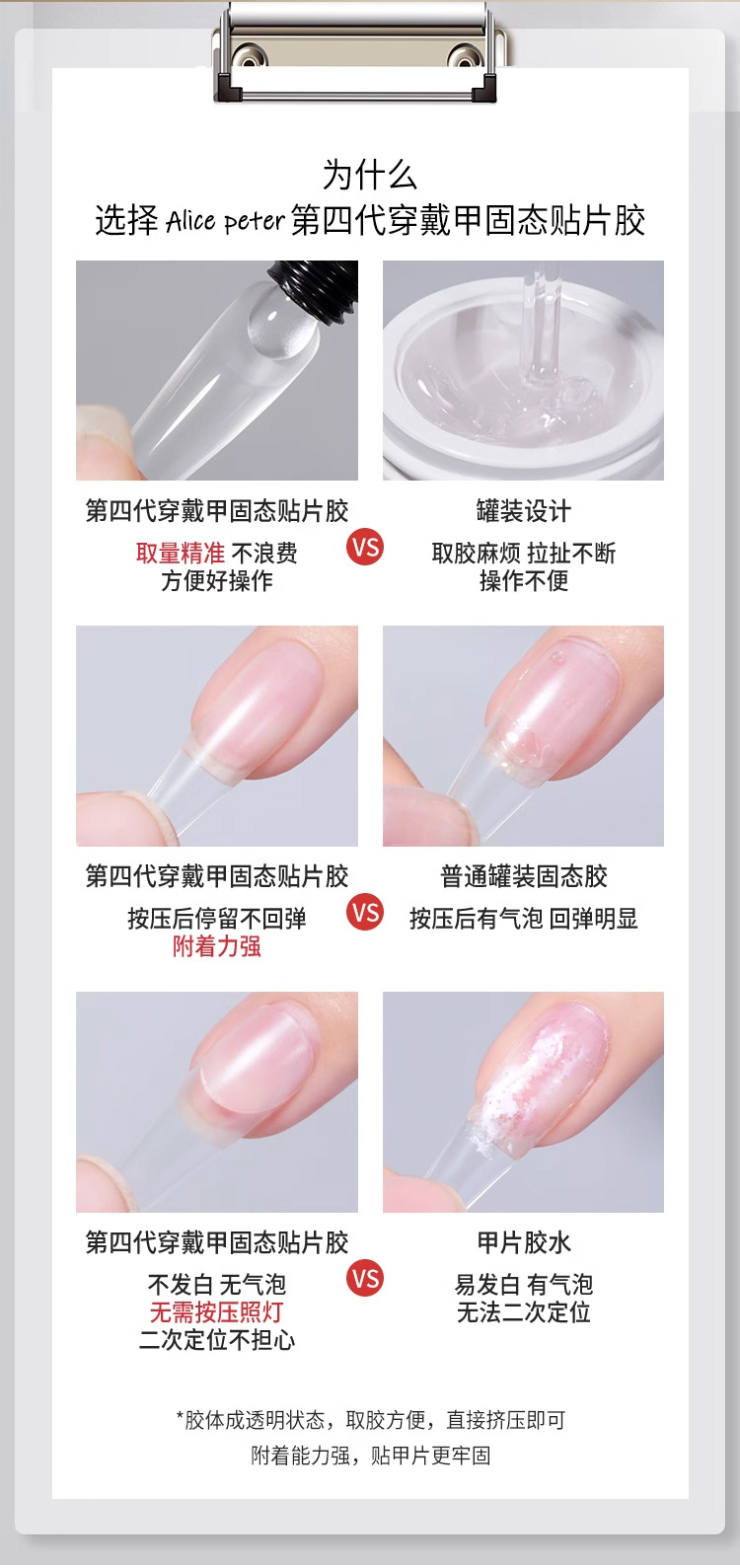 为什么
选择 Alice peter 第四代穿戴甲固态贴片胶

第四代穿戴甲固态贴片胶
取量精准 不浪费
方便好操作

VS

罐装设计
取胶麻烦 拉扯不断
操作不便

第四代穿戴甲固态贴片胶
按压后停留不回弹
附着力强

VS

普通罐装固态胶
按压后有气泡 回弹明显

第四代穿戴甲固态贴片胶
不发白 无气泡
无需按压照灯
二次定位不担心

VS

甲片胶水
易发白 有气泡
无法二次定位

*胶体成透明状态，取胶方便，直接挤压即可
附着能力强，贴甲片更牢固