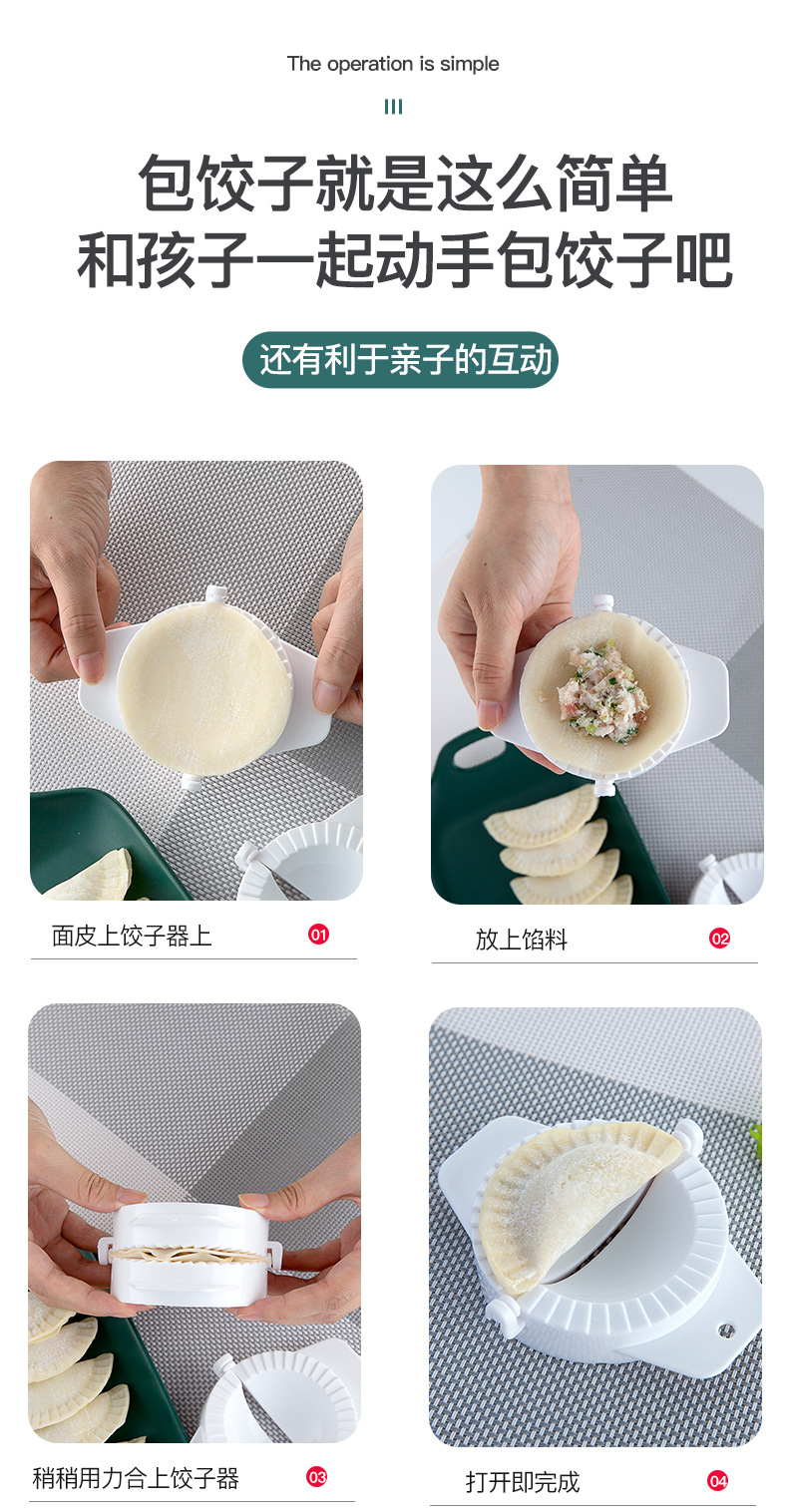 The operation is simple

包饺子就是这么简单
和孩子一起动手包饺子吧

还有利于亲子的互动

面皮上饺子器上 01

放上馅料 02

稍稍用力合上饺子器 03

打开即完成 04