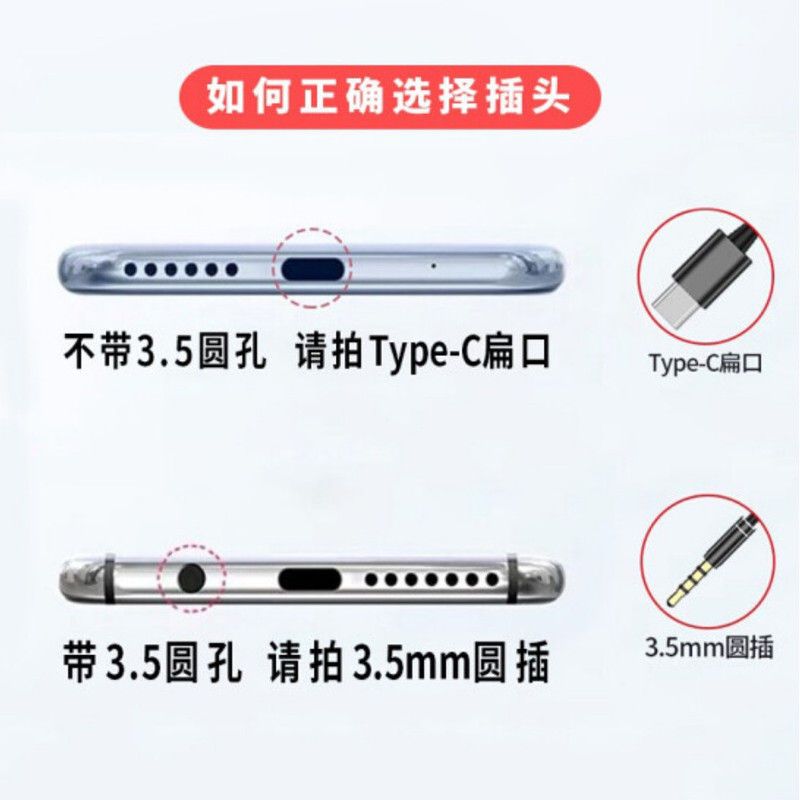 如何正确选择插头

不带3.5圆孔 请拍Type-C扁口

Type-C扁口

带3.5圆孔 请拍3.5mm圆插

3.5mm圆插