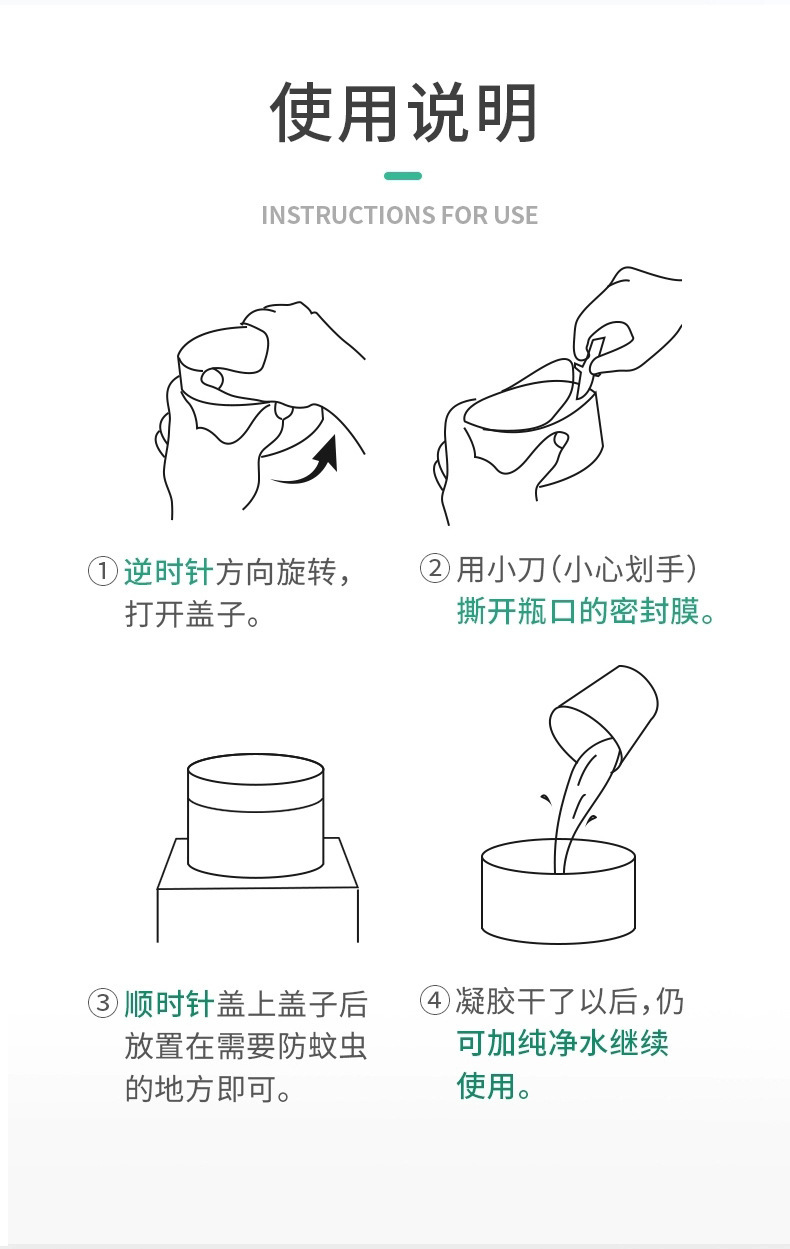 使用说明

INSTRUCTIONS FOR USE

① 逆时针方向旋转，打开盖子。

② 用小刀（小心划手）撕开瓶口的密封膜。

③ 顺时针盖上盖子后放置在需要防蚊虫的地方即可。

④ 凝胶干了以后，仍可加纯净水继续使用。