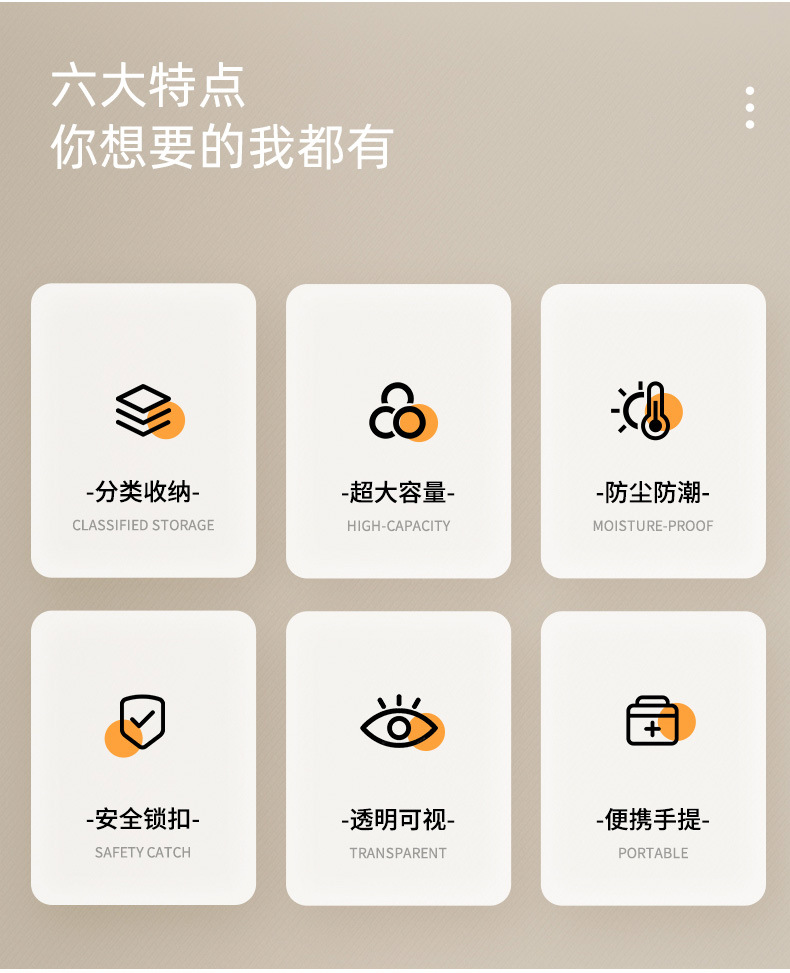 六大特点
你想要的我都有

-分类收纳-
CLASSIFIED STORAGE

-超大容量-
HIGH-CAPACITY

-防尘防潮-
MOISTURE-PROOF

-安全锁扣-
SAFETY CATCH

-透明可视-
TRANSPARENT

-便携手提-
PORTABLE