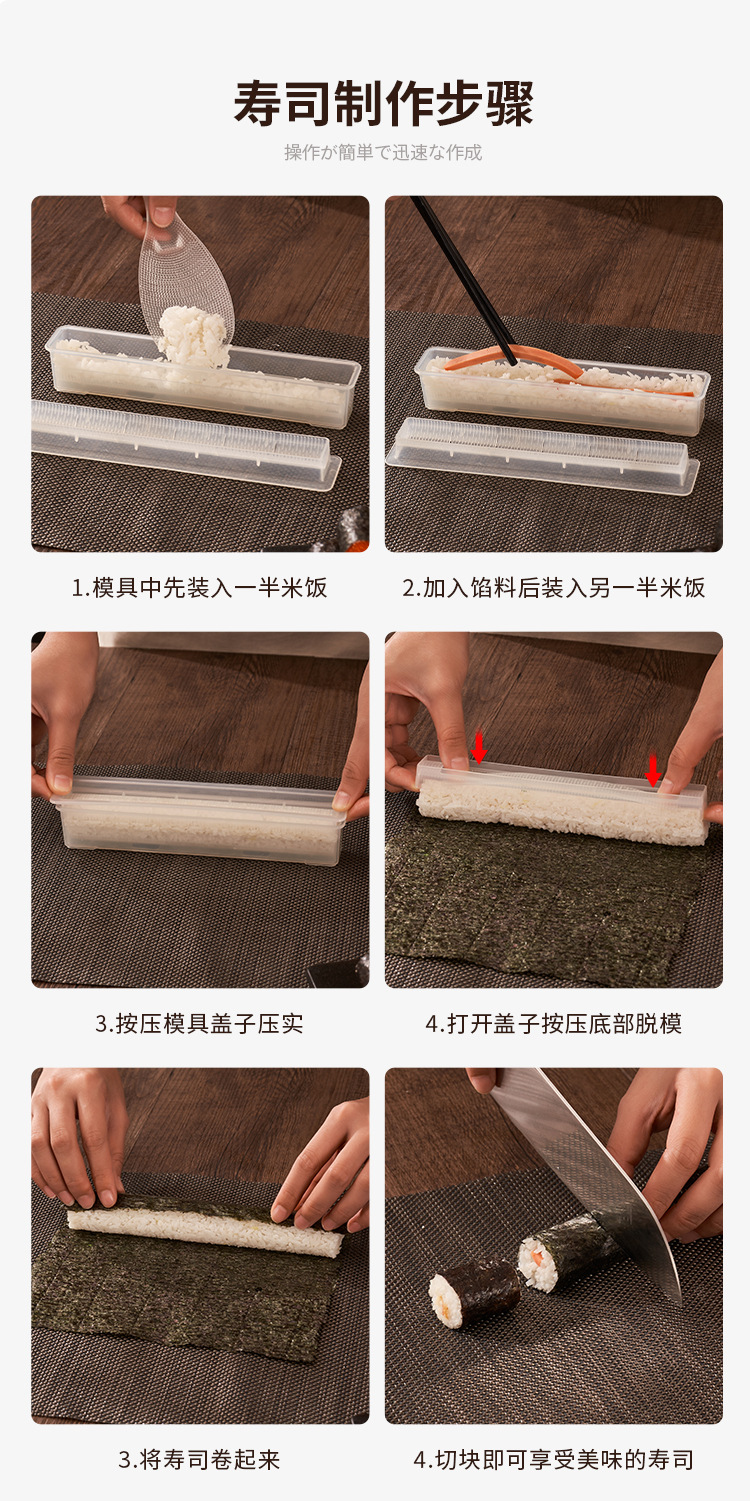 寿司制作步骤

操作が簡単で迅速な作成

1.模具中先装入一半米饭

2.加入馅料后装入另一半米饭

3.按压模具盖子压实

4.打开盖子按压底部脱模

3.将寿司卷起来

4.切块即可享受美味的寿司